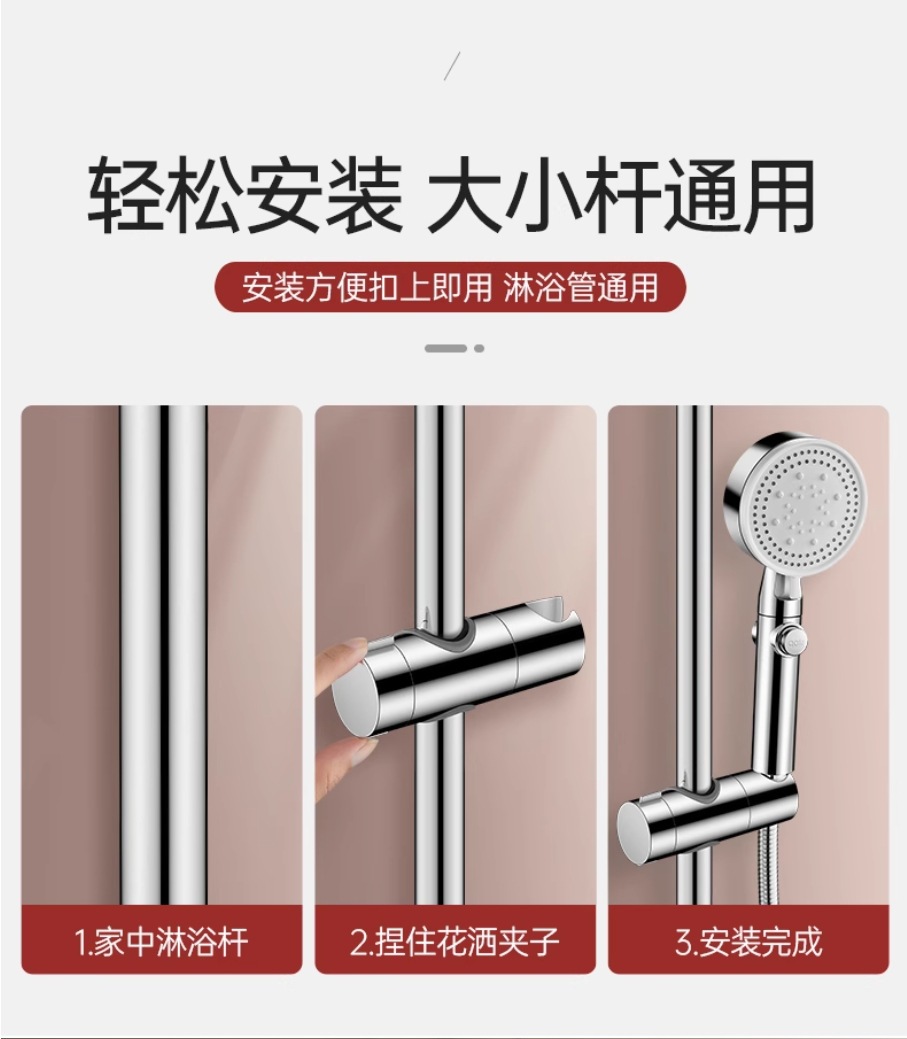 轻松安装 大小杆通用

安装方便扣上即用 淋浴管通用

1.家中淋浴杆

2.捏住花洒夹子

3.安装完成