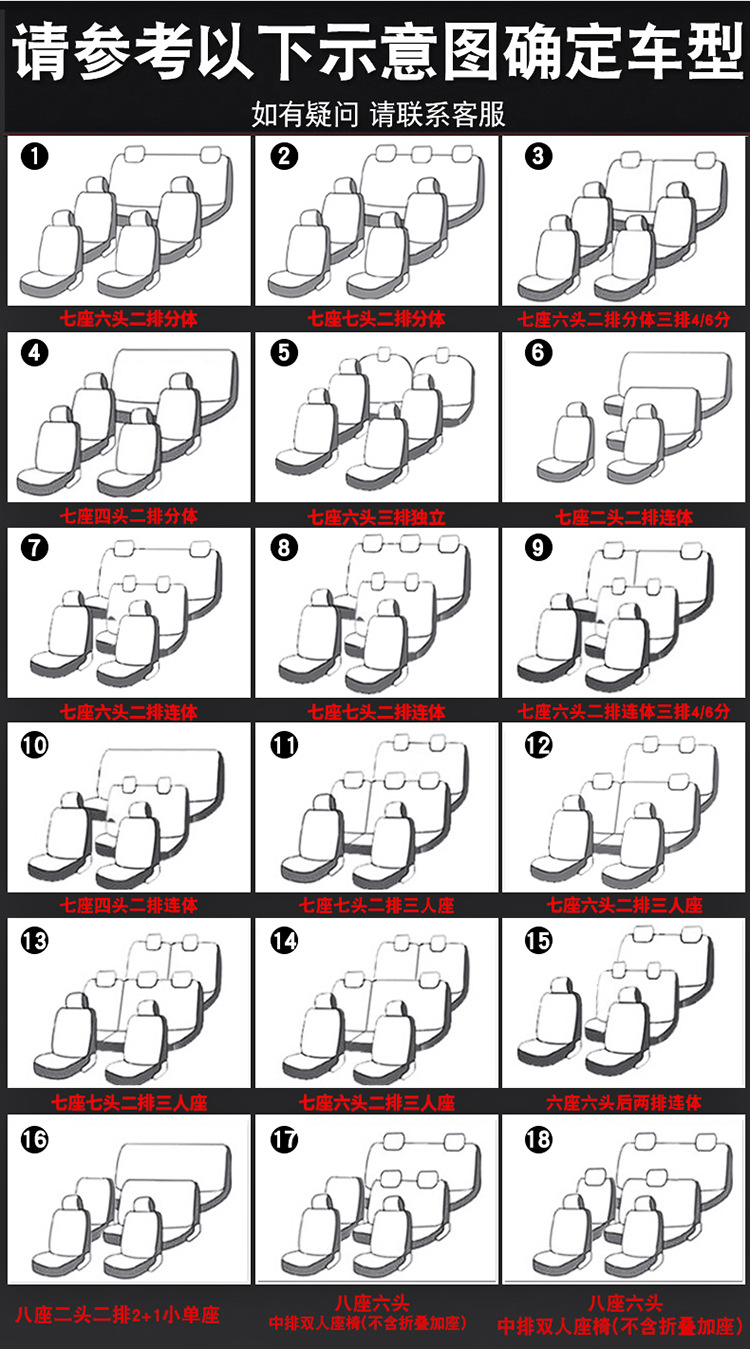 请参考以下示意图确定车型

如有疑问 请联系客服

1
七座六头二排分体

2
七座七头二排分体

3
七座六头二排分体三排4/6分

4
七座四头二排分体

5
七座六头三排独立

6
七座二头二排连体

7
七座六头二排连体

8
七座七头二排连体

9
七座六头二排连体三排4/6分

10
七座四头二排连体

11
七座七头二排三人座

12
七座六头二排三人座

13
七座七头二排三人座

14
七座六头二排三人座

15
六座六头后两排连体

16
八座二头二排2+1小单座

17
八座六头
中排双人座椅(不含折叠加座)

18
八座六头
中排双人座椅(不含折叠加座)