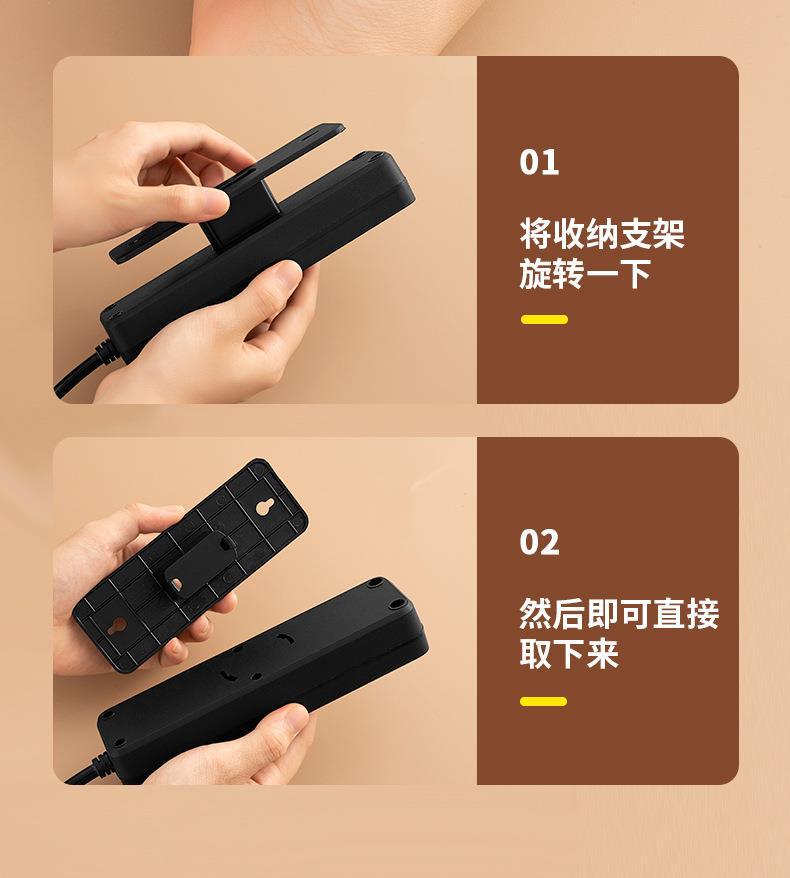 01

将收纳支架旋转一下

02

然后即可直接取下来