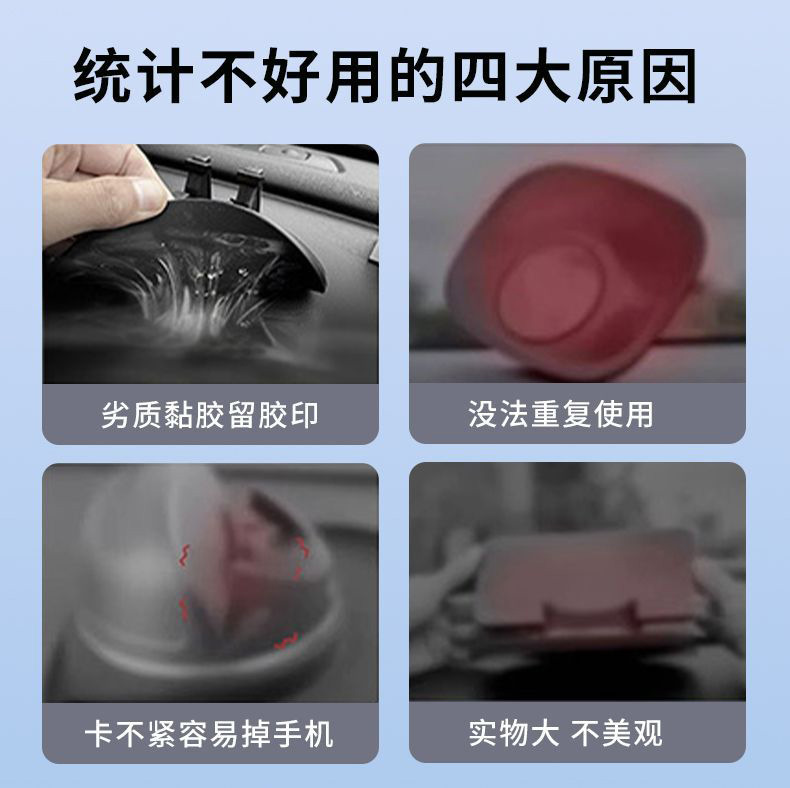 统计不好用的四大原因

劣质黏胶留胶印

没法重复使用

卡不紧容易掉手机

实物大 不美观