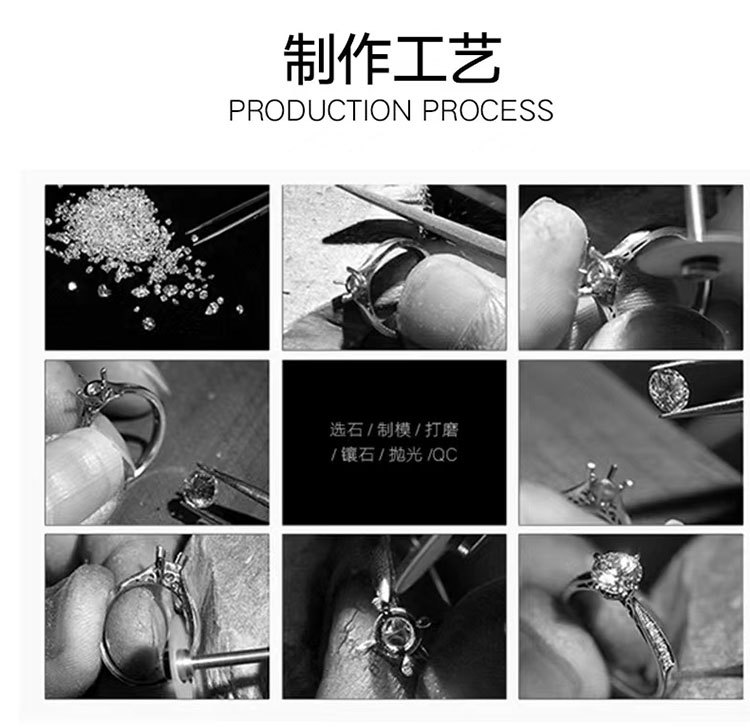 制作工艺
PRODUCTION PROCESS

选石 / 制模 / 打磨
/ 镶石 / 抛光 /QC