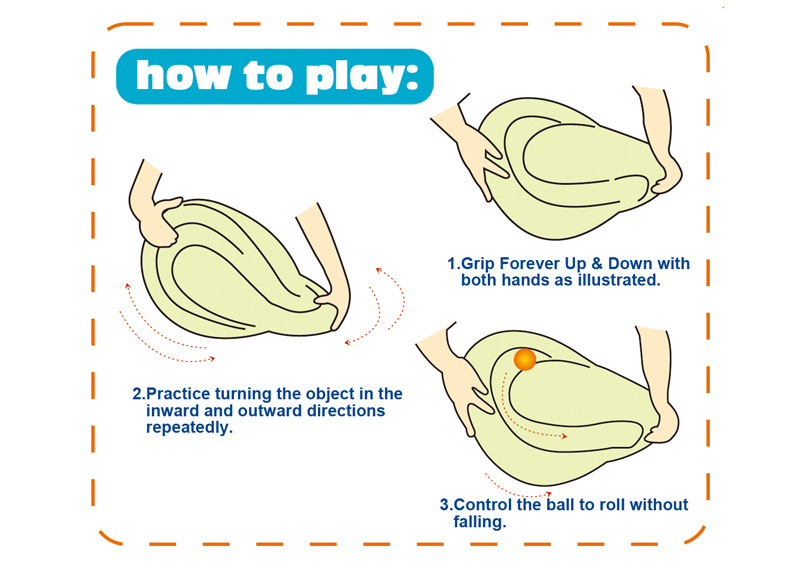 how to play:

1.Grip Forever Up & Down with both hands as illustrated.

2.Practice turning the object in the inward and outward directions repeatedly.

3.Control the ball to roll without falling.