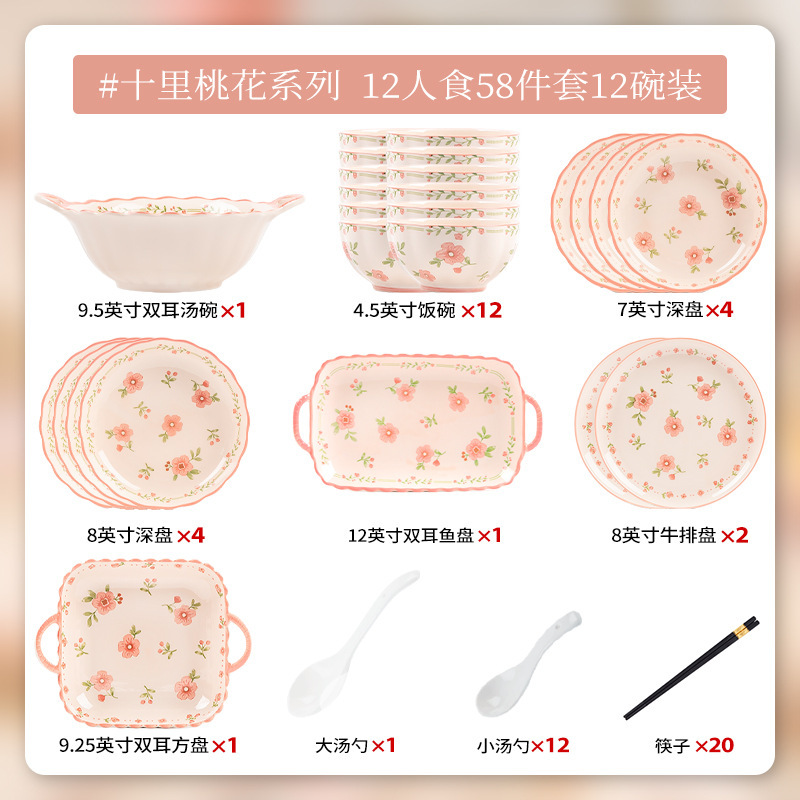 #十里桃花系列 12人食58件套12碗装

9.5英寸双耳汤碗 ×1

4.5英寸饭碗 ×12

7英寸深盘 ×4

8英寸深盘 ×4

12英寸双耳鱼盘 ×1

8英寸牛排盘 ×2

9.25英寸双耳方盘 ×1

大汤勺 ×1

小汤勺 ×12

筷子 ×20