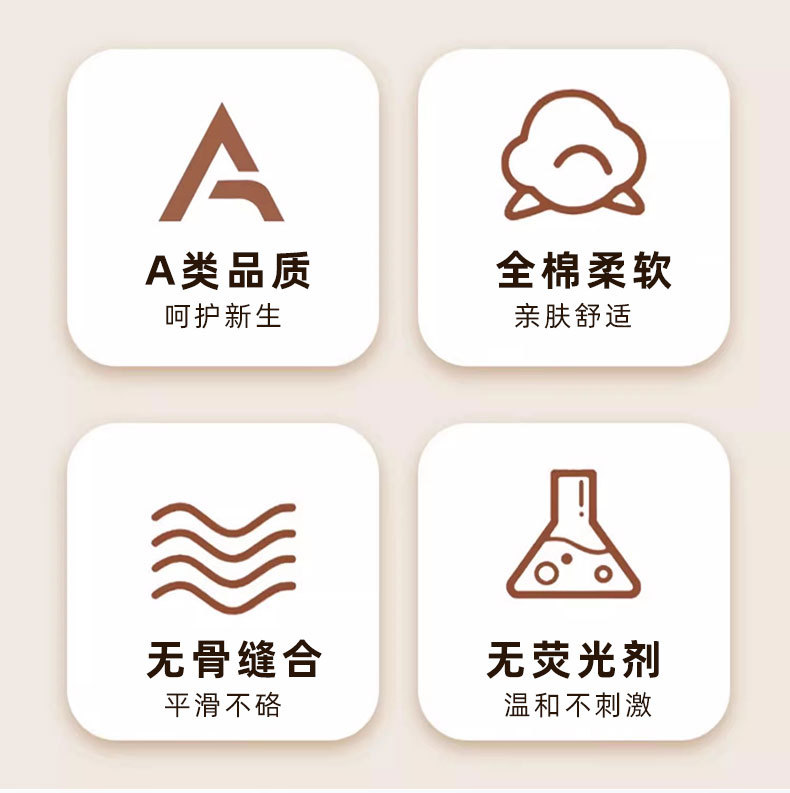 A类品质
呵护新生

全棉柔软
亲肤舒适

无骨缝合
平滑不硌

无荧光剂
温和不刺激