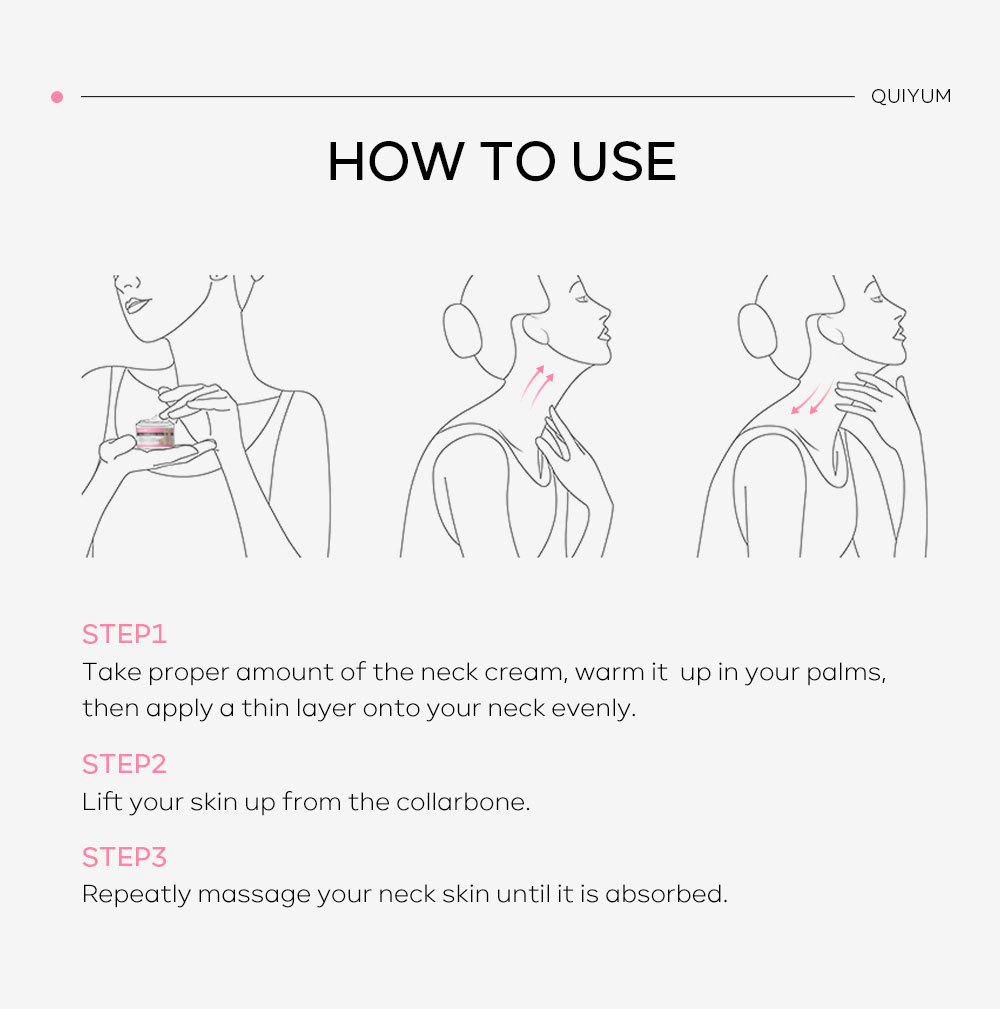 QUIYUM

HOW TO USE

STEP1
Take proper amount of the neck cream, warm it up in your palms, then apply a thin layer onto your neck evenly.

STEP2
Lift your skin up from the collarbone.

STEP3
Repeatly massage your neck skin until it is absorbed.