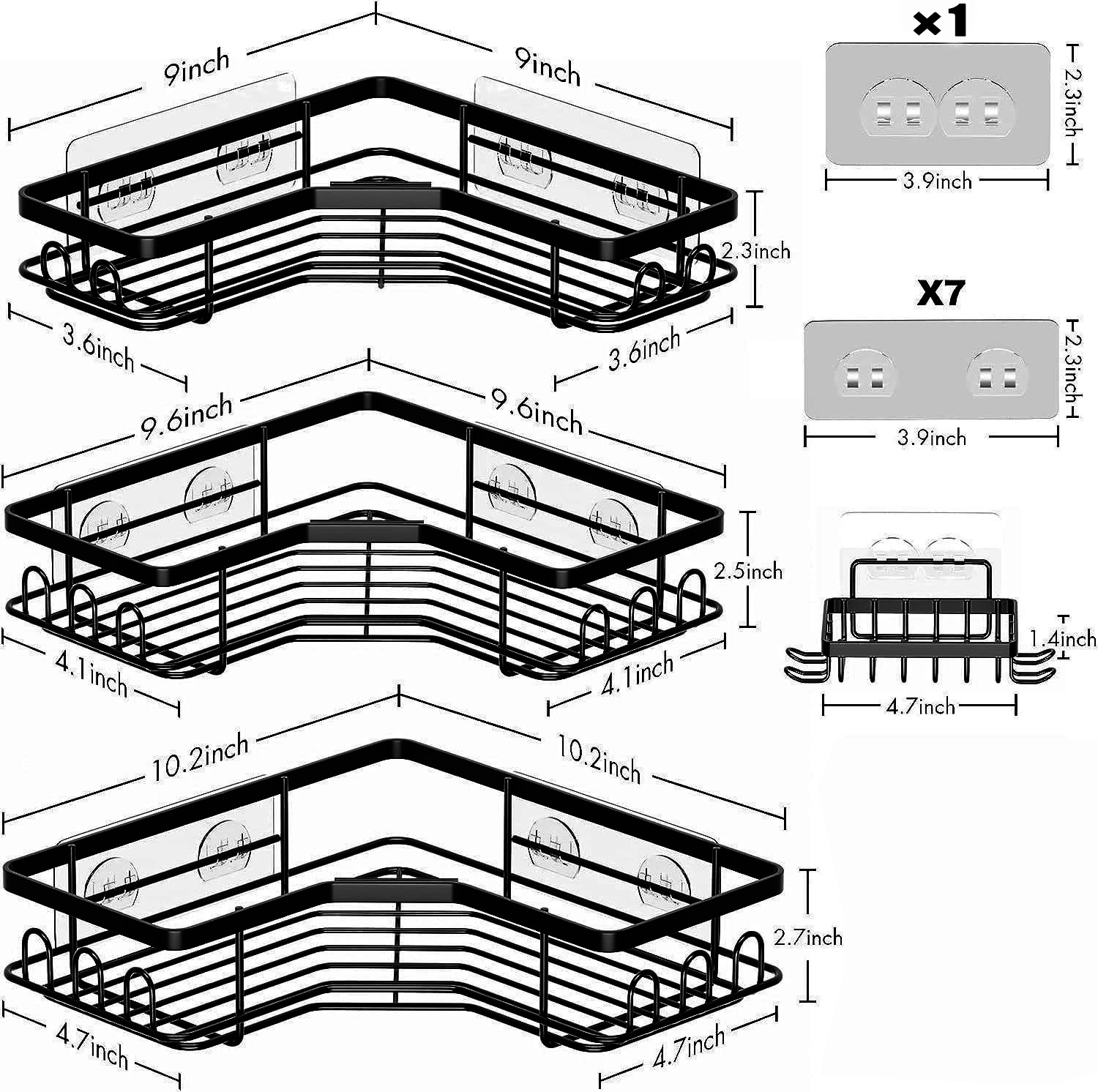 9inch
9inch
2.3inch
3.6inch
3.6inch
9.6inch
9.6inch
2.5inch
4.1inch
4.1inch
10.2inch
10.2inch
2.7inch
4.7inch
4.7inch
×1
2.3inch
3.9inch
X7
2.3inch
3.9inch
1.4inch
4.7inch