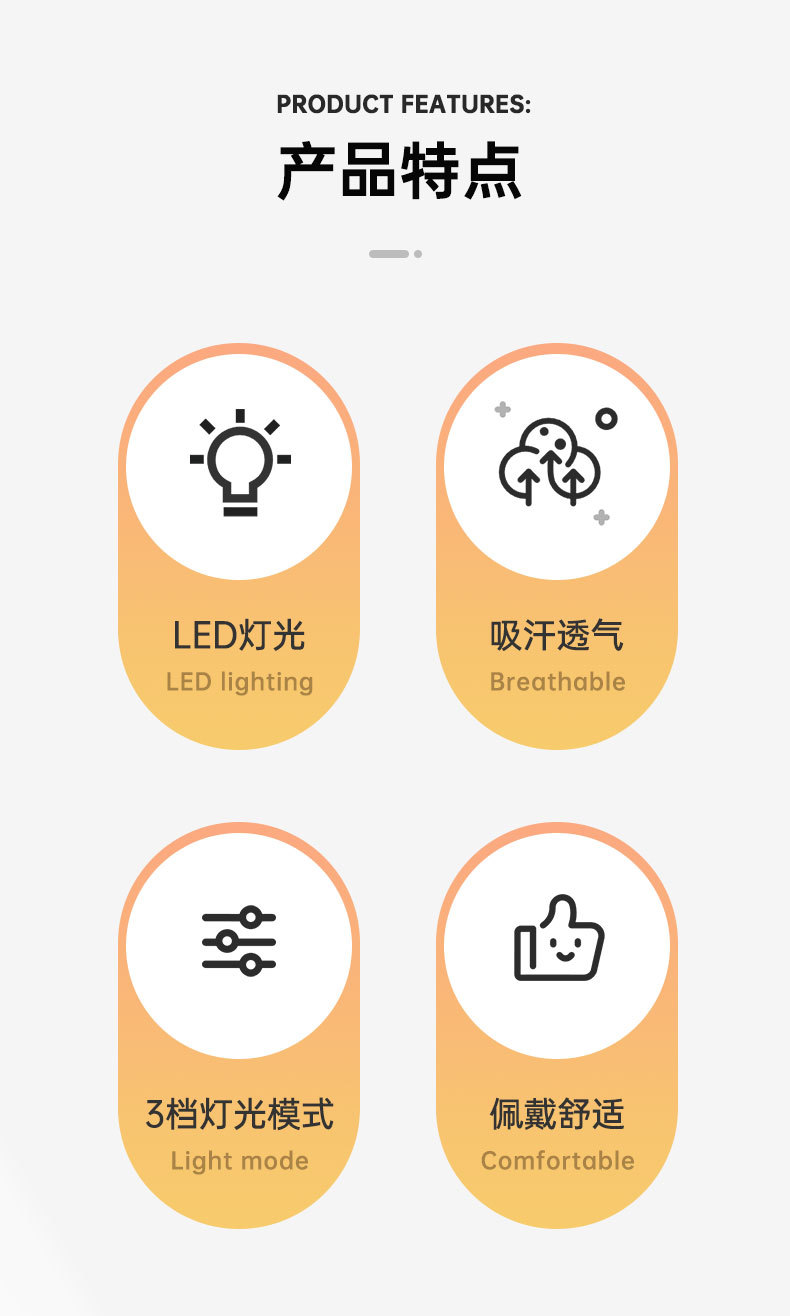 PRODUCT FEATURES:
产品特点

LED灯光
LED lighting

吸汗透气
Breathable

3档灯光模式
Light mode

佩戴舒适
Comfortable