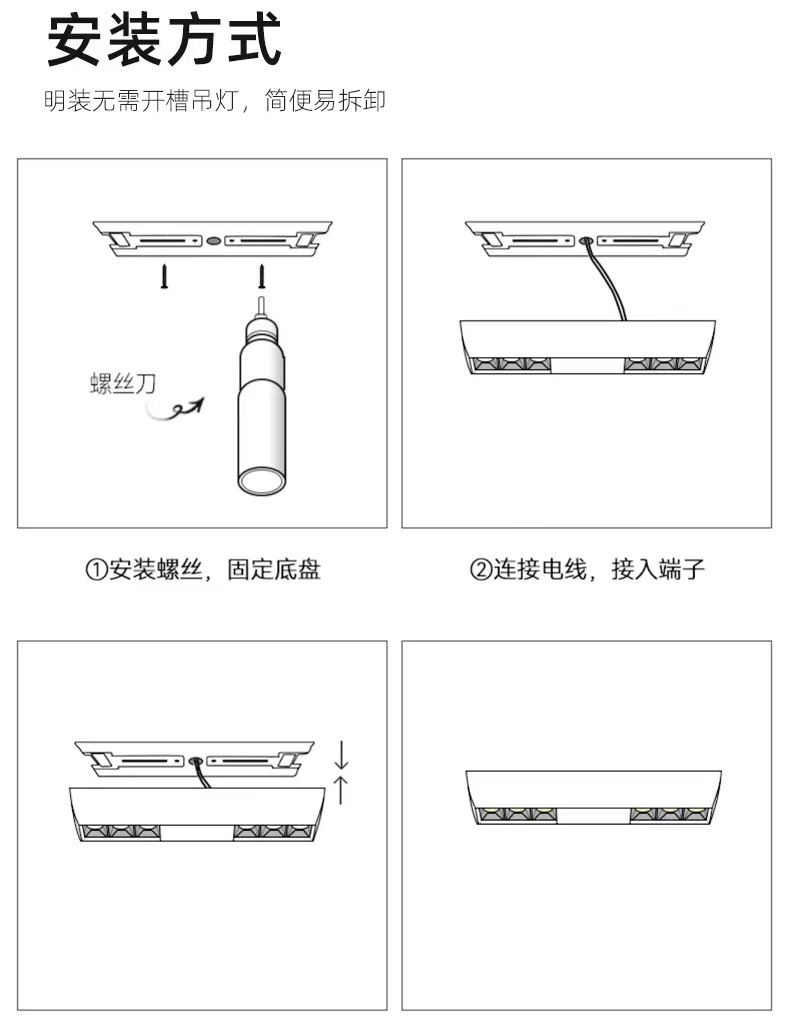 安装方式

明装无需开槽吊灯，简便易拆卸

螺丝刀

①安装螺丝，固定底盘

②连接电线，接入端子