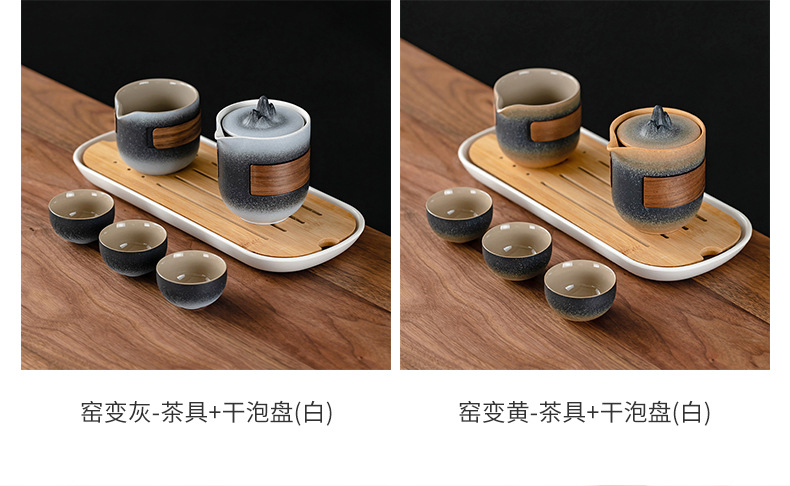 窑变灰-茶具+干泡盘(白)

窑变黄-茶具+干泡盘(白)