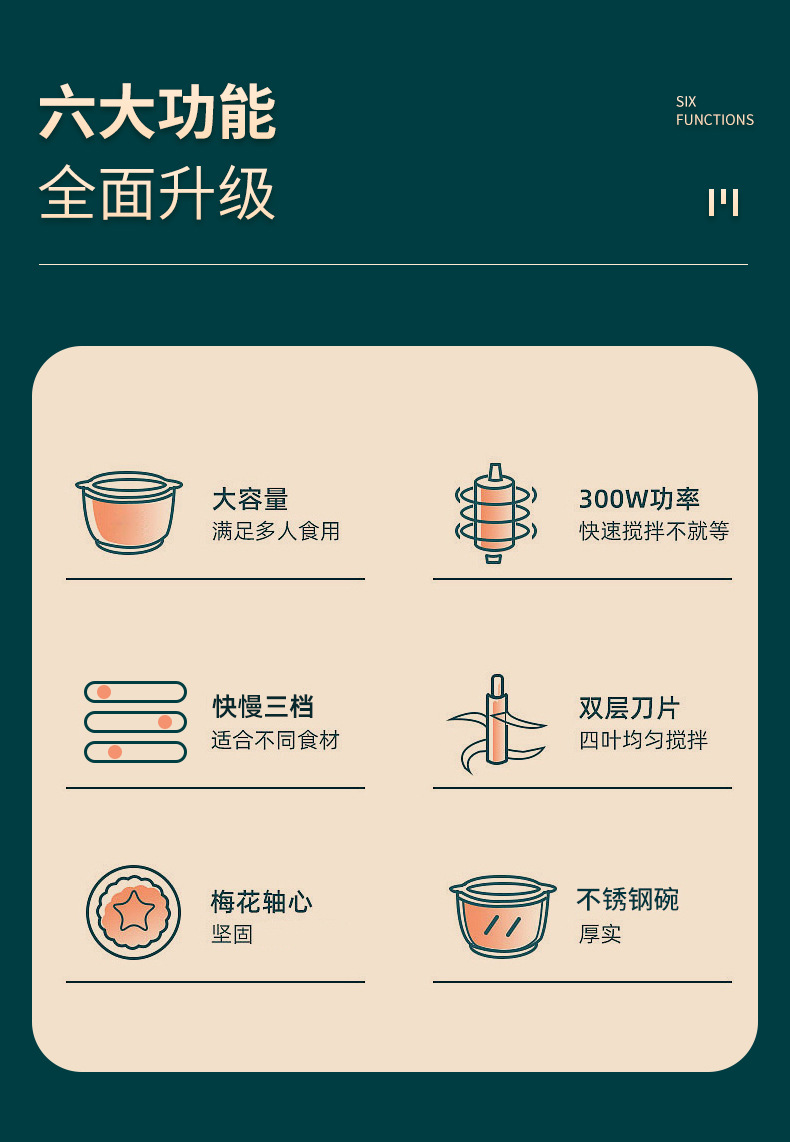 六大功能
全面升级

SIX
FUNCTIONS

大容量
满足多人食用

300W功率
快速搅拌不就等

快慢三档
适合不同食材

双层刀片
四叶均匀搅拌

梅花轴心
坚固

不锈钢碗
厚实