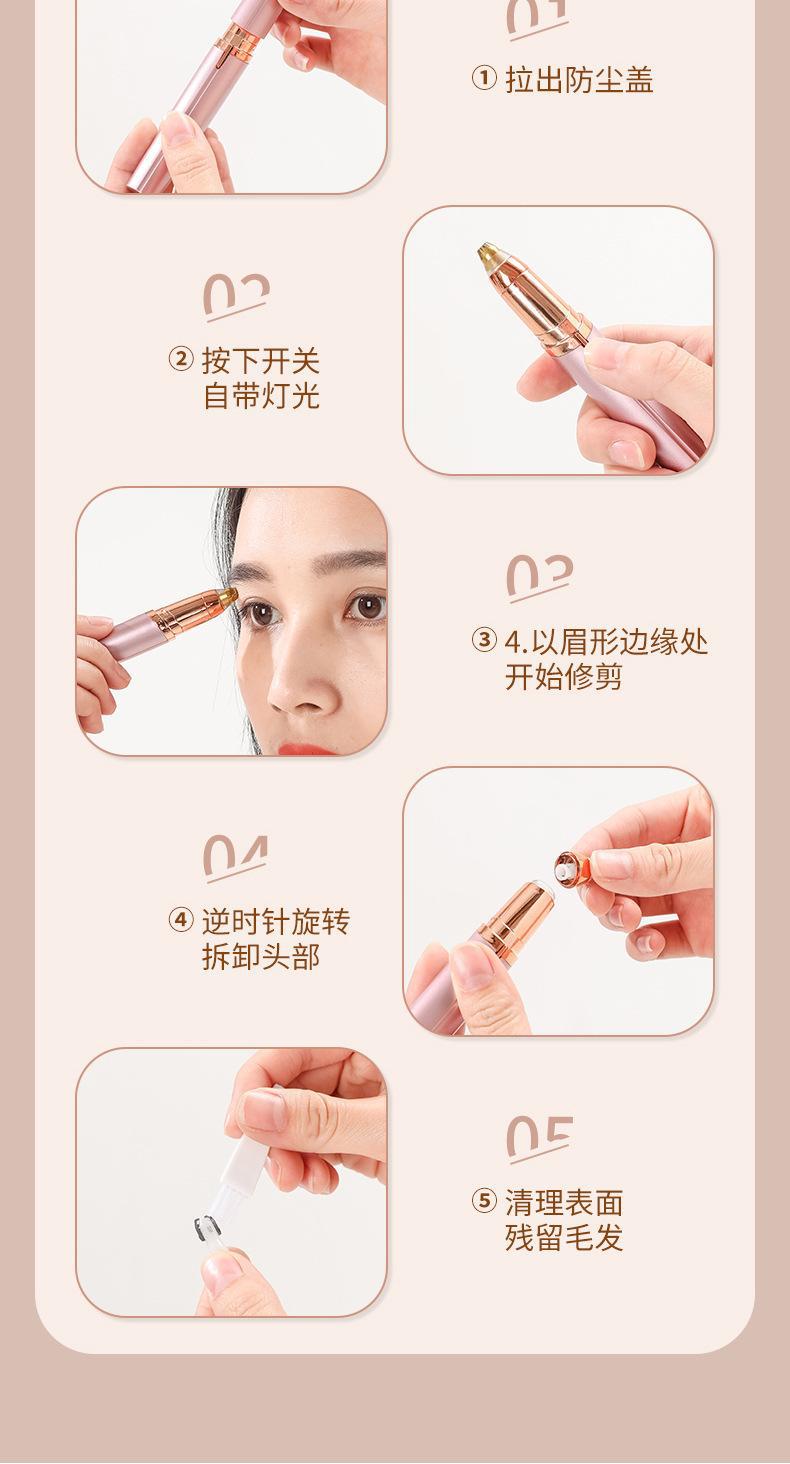 01
① 拉出防尘盖

02
② 按下开关
自带灯光

03
③ 4.以眉形边缘处
开始修剪

04
④ 逆时针旋转
拆卸头部

05
⑤ 清理表面
残留毛发