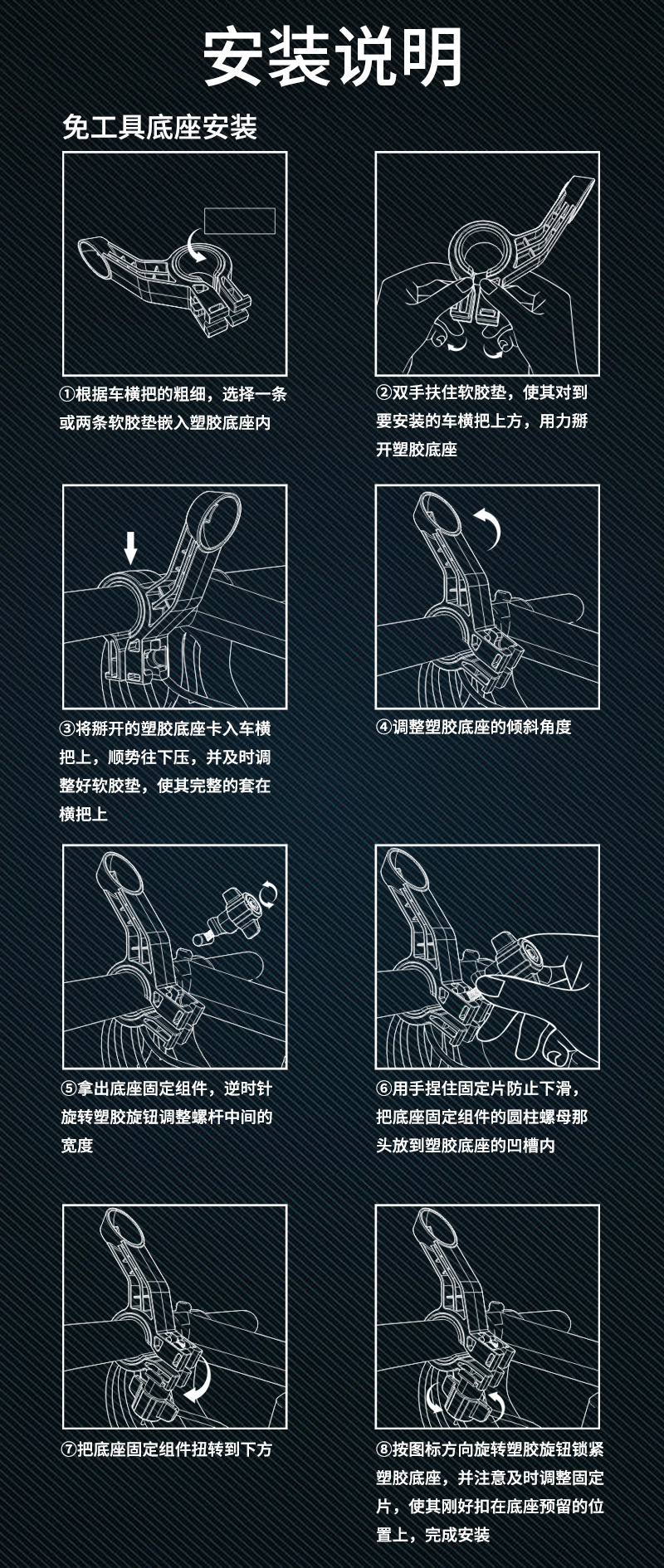 安装说明

免工具底座安装

①根据车横把的粗细，选择一条或两条软胶垫嵌入塑胶底座内

②双手扶住软胶垫，使其对到要安装的车横把上方，用力掰开塑胶底座

③将掰开的塑胶底座卡入车横把上，顺势往下压，并及时调整好软胶垫，使其完整的套在横把上

④调整塑胶底座的倾斜角度

⑤拿出底座固定组件，逆时针旋转塑胶旋钮调整螺杆中间的宽度

⑥用手捏住固定片防止下滑，把底座固定组件的圆柱螺母那头放到塑胶底座的凹槽内

⑦把底座固定组件扭转到下方

⑧按图标方向旋转塑胶旋钮锁紧塑胶底座，并注意及时调整固定片，使其刚好扣在底座预留的位置上，完成安装