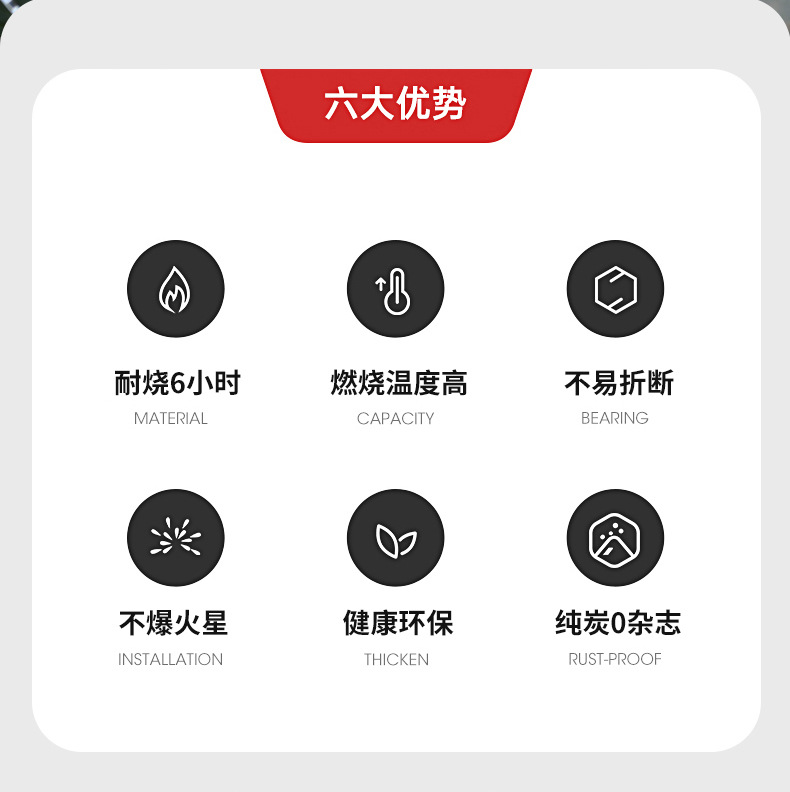 六大优势

耐烧6小时
MATERIAL

燃烧温度高
CAPACITY

不易折断
BEARING

不爆火星
INSTALLATION

健康环保
THICKEN

纯炭0杂志
RUST-PROOF