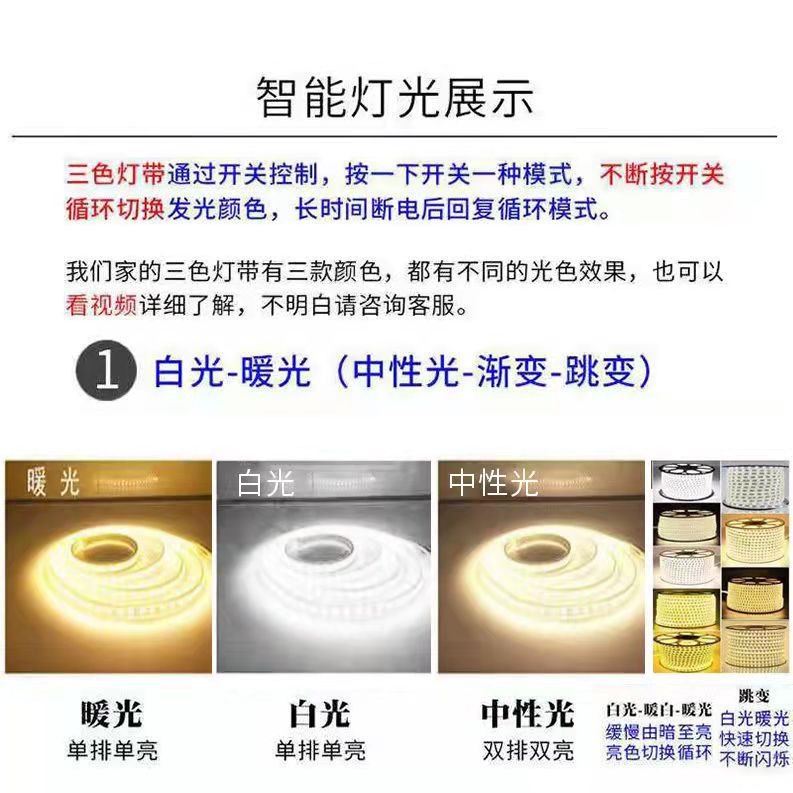 智能灯光展示

三色灯带通过开关控制，按一下开关一种模式，不断按开关循环切换发光颜色，长时间断电后回复循环模式。

我们家的三色灯带有三款颜色，都有不同的光色效果，也可以看视频详细了解，不明白请咨询客服。

1 白光-暖光（中性光-渐变-跳变）

暖光

白光

中性光

暖光
单排单亮

白光
单排单亮

中性光
双排双亮

白光-暖白-暖光
缓慢由暗至亮
亮色切换循环

跳变
白光暖光
快速切换
不断闪烁