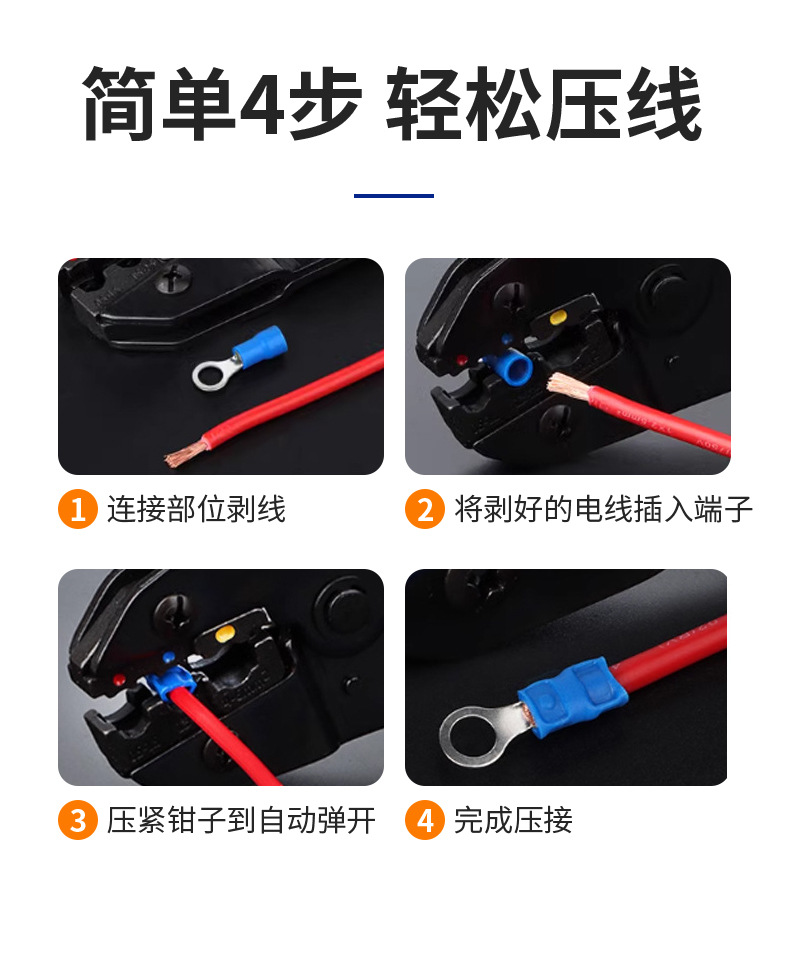 简单4步 轻松压线

1 连接部位剥线

2 将剥好的电线插入端子

3 压紧钳子到自动弹开

4 完成压接