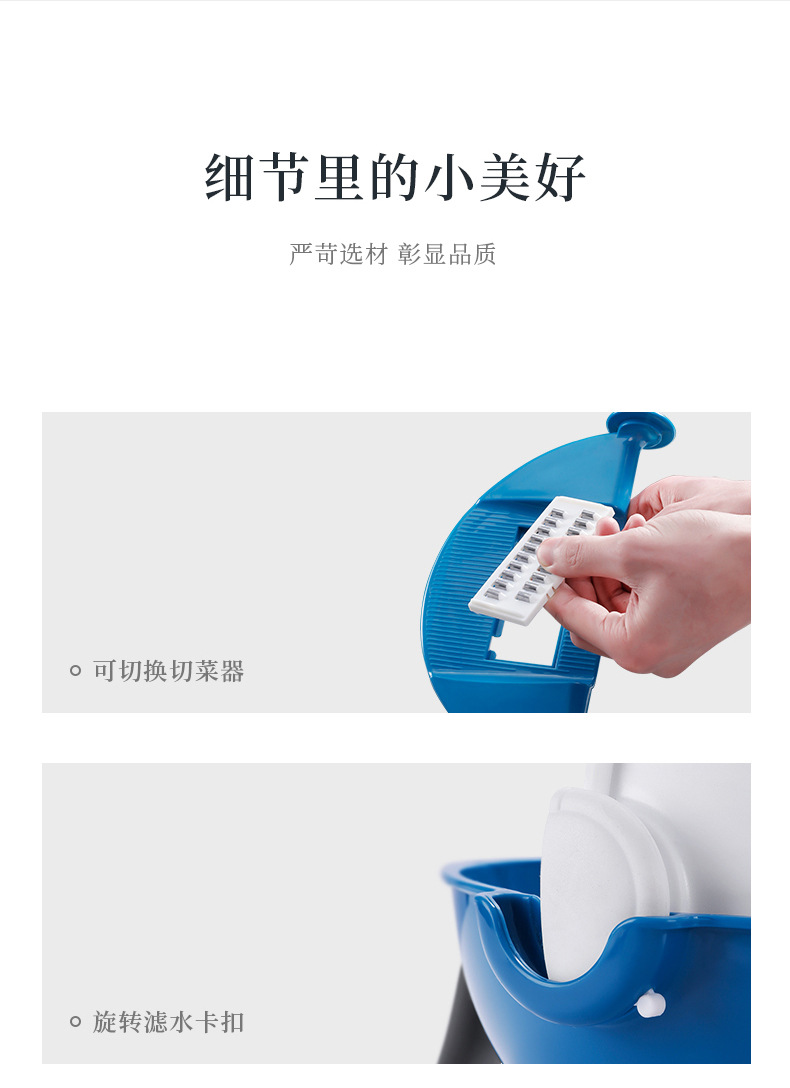 细节里的小美好

严苛选材 彰显品质

可切换切菜器

旋转滤水卡扣