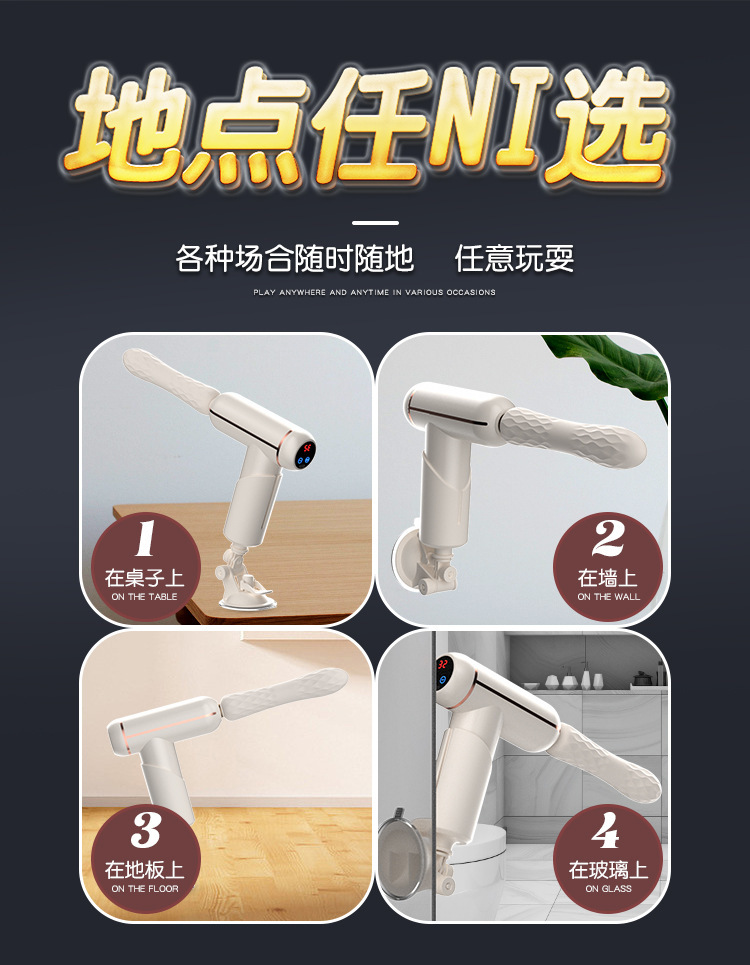 地点任NI选

各种场合随时随地　任意玩耍

PLAY ANYWHERE AND ANYTIME IN VARIOUS OCCASIONS

1
在桌子上
ON THE TABLE

2
在墙上
ON THE WALL

3
在地板上
ON THE FLOOR

4
在玻璃上
ON GLASS