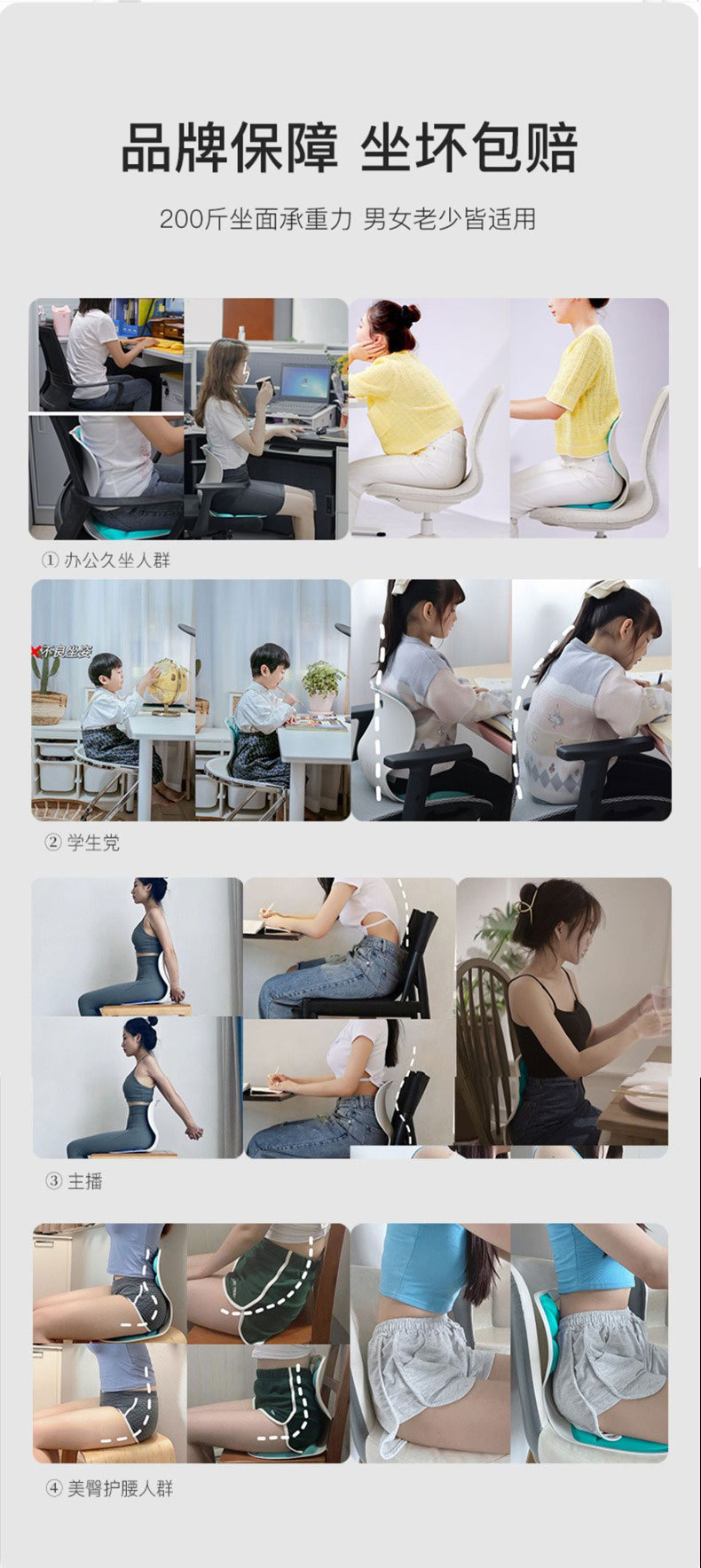 品牌保障 坐坏包赔

200斤坐面承重力 男女老少皆适用

① 办公久坐人群

不良坐姿

② 学生党

③ 主播

④ 美臀护腰人群