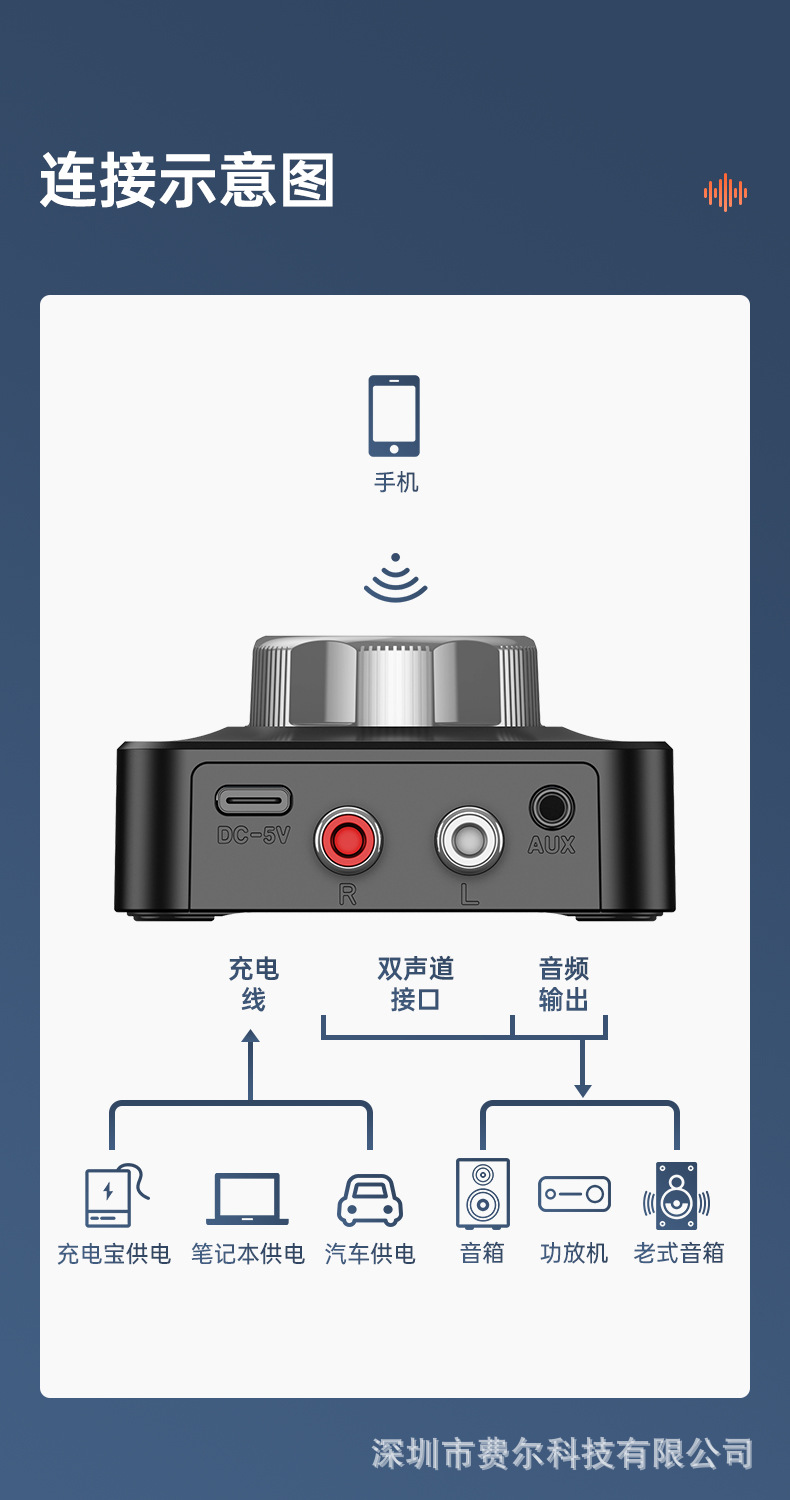 连接示意图

手机

DC-5V

R

L

AUX

充电线

双声道接口

音频输出

充电宝供电

笔记本供电

汽车供电

音箱

功放机

老式音箱

深圳市费尔科技有限公司