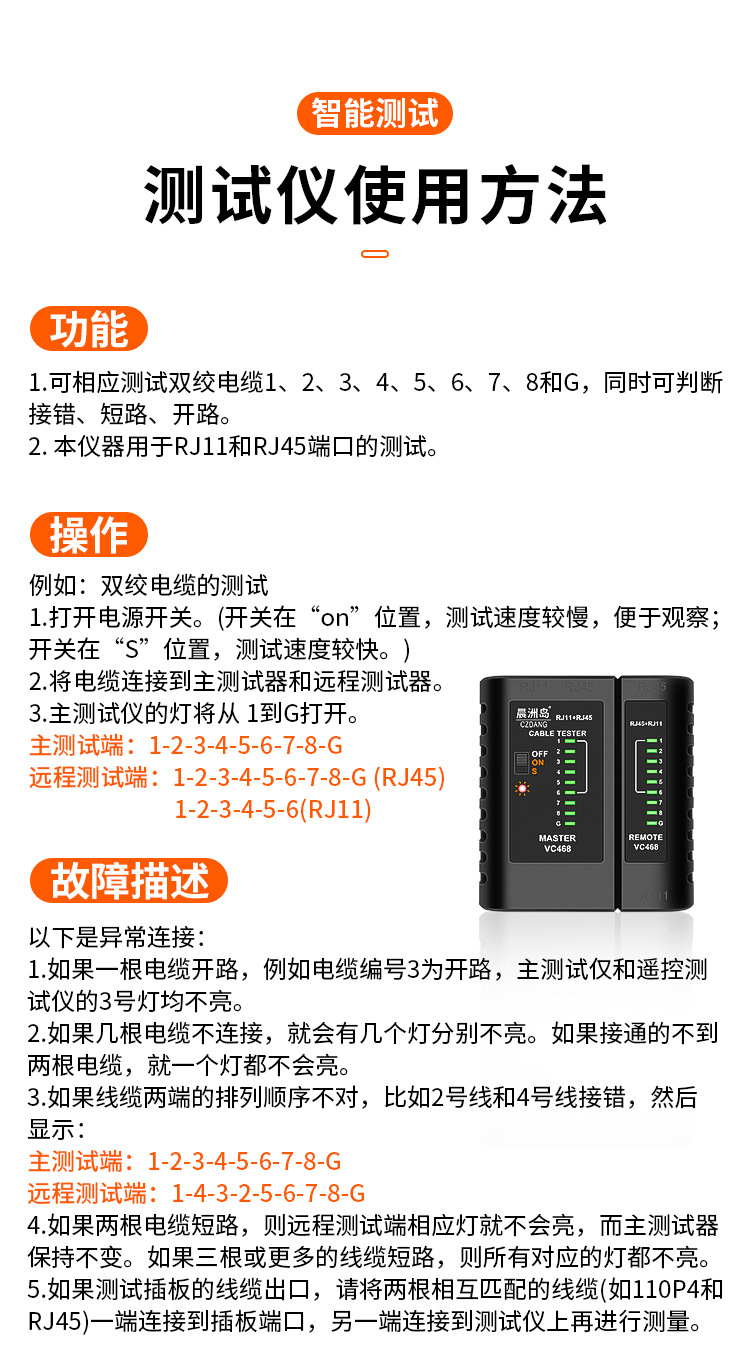 智能测试

测试仪使用方法

功能

1.可相应测试双绞电缆1、2、3、4、5、6、7、8和G，同时可判断接错、短路、开路。
2. 本仪器用于RJ11和RJ45端口的测试。

操作

例如：双绞电缆的测试
1.打开电源开关。(开关在“on”位置，测试速度较慢，便于观察；开关在“S”位置，测试速度较快。)
2.将电缆连接到主测试器和远程测试器。
3.主测试仪的灯将从 1到G打开。
主测试端：1-2-3-4-5-6-7-8-G
远程测试端：1-2-3-4-5-6-7-8-G (RJ45)
1-2-3-4-5-6(RJ11)

RJ11 RJ45
晨洲岛
CZDANG
RJ11+RJ45
CABLE TESTER
OFF
ON
S
1
2
3
4
5
6
7
8
G
MASTER
VC468

RJ45
RJ45+RJ11
1
2
3
4
5
6
7
8
G
REMOTE
VC468
RJ11

故障描述

以下是异常连接：
1.如果一根电缆开路，例如电缆编号3为开路，主测试仪和遥控测试仪的3号灯均不亮。
2.如果几根电缆不连接，就会有几个灯分别不亮。如果接通的不到两根电缆，就一个灯都不会亮。
3.如果线缆两端的排列顺序不对，比如2号线和4号线接错，然后显示：
主测试端：1-2-3-4-5-6-7-8-G
远程测试端：1-4-3-2-5-6-7-8-G
4.如果两根电缆短路，则远程测试端相应灯就不会亮，而主测试器保持不变。如果三根或更多的线缆短路，则所有对应的灯都不亮。
5.如果测试插板的线缆出口，请将两根相互匹配的线缆(如110P4和RJ45)一端连接到插板端口，另一端连接到测试仪上再进行测量。