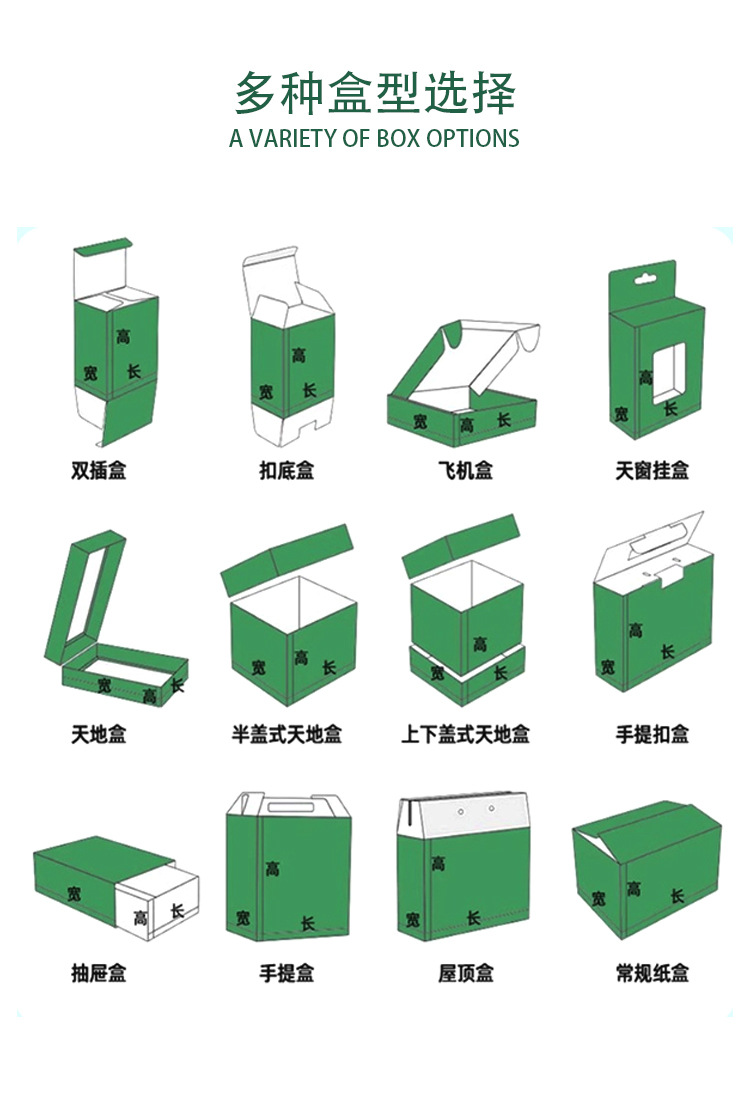 多种盒型选择

A VARIETY OF BOX OPTIONS

高 宽 长
双插盒

高 宽 长
扣底盒

宽 高 长
飞机盒

高 宽 长
天窗挂盒

宽 高 长
天地盒

宽 高 长
半盖式天地盒

高 宽 长
上下盖式天地盒

高 宽 长
手提扣盒

宽 高 长
抽屉盒

高 宽 长
手提盒

高 宽 长
屋顶盒

宽 高 长
常规纸盒