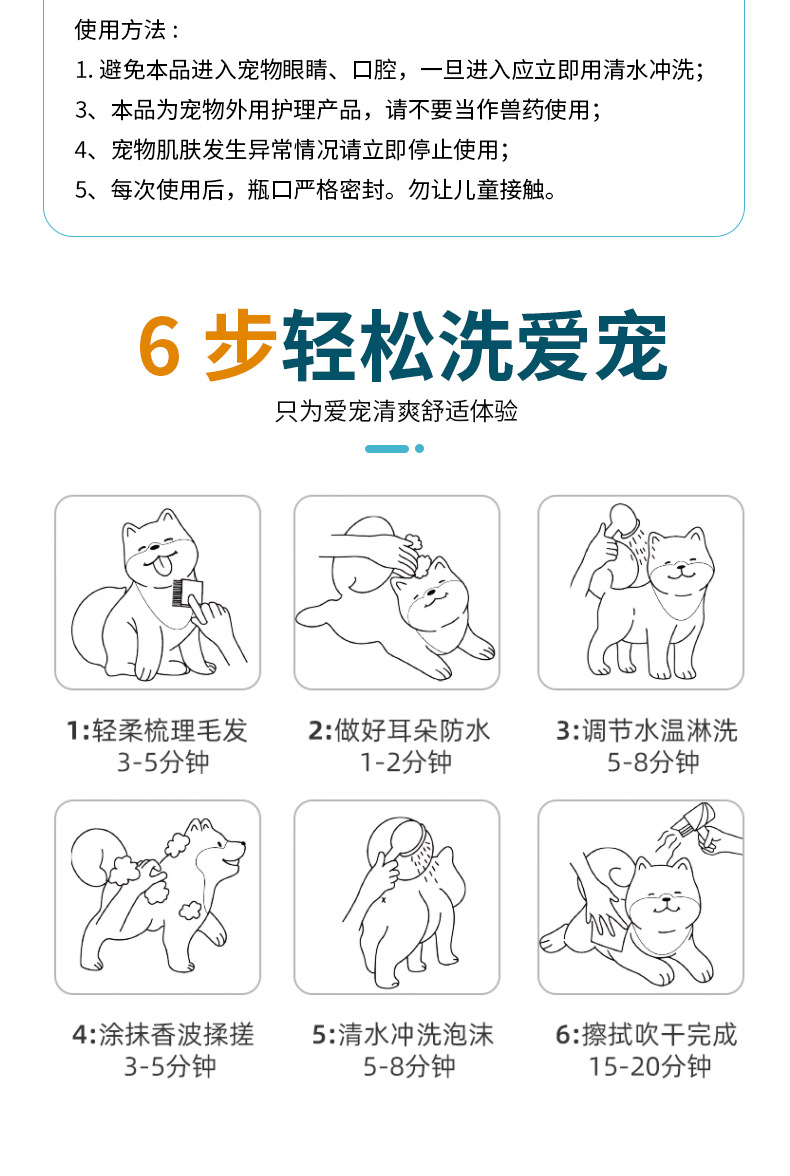 使用方法：
1. 避免本品进入宠物眼睛、口腔，一旦进入应立即用清水冲洗；
3、本品为宠物外用护理产品，请不要当作兽药使用；
4、宠物肌肤发生异常情况请立即停止使用；
5、每次使用后，瓶口严格密封。勿让儿童接触。

6 步轻松洗爱宠
只为爱宠清爽舒适体验

1:轻柔梳理毛发
3-5分钟

2:做好耳朵防水
1-2分钟

3:调节水温淋洗
5-8分钟

4:涂抹香波揉搓
3-5分钟

5:清水冲洗泡沫
5-8分钟

6:擦拭吹干完成
15-20分钟