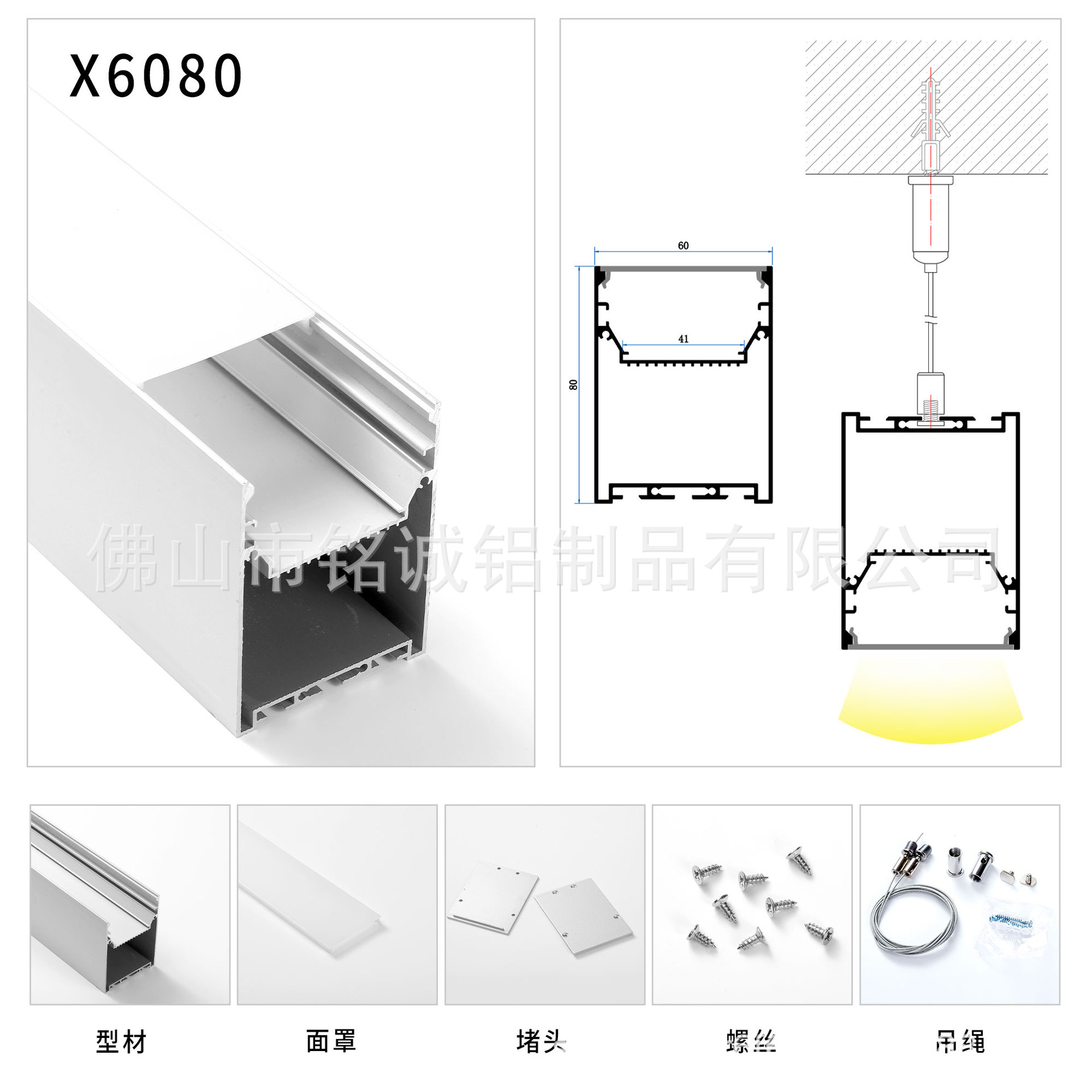 X6080

60

41

80

佛山市铭诚铝制品有限公司

型材

面罩

堵头

螺丝

吊绳