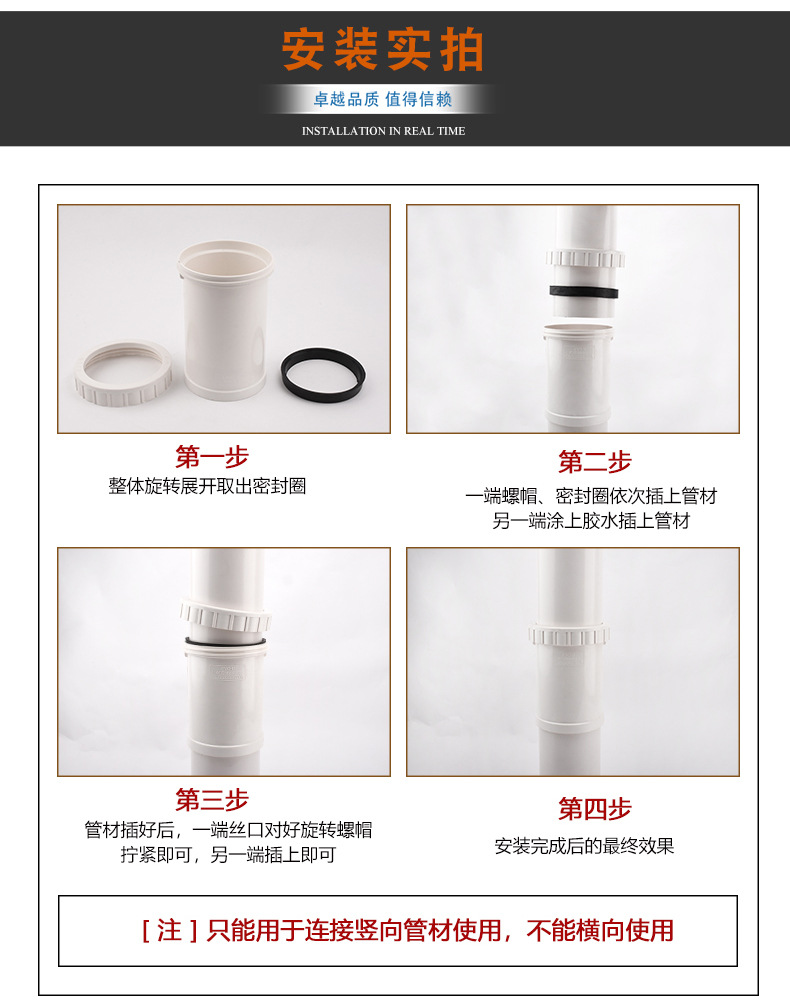 安装实拍
卓越品质 值得信赖
INSTALLATION IN REAL TIME

第一步
整体旋转展开取出密封圈

第二步
一端螺帽、密封圈依次插上管材
另一端涂上胶水插上管材

第三步
管材插好后，一端丝口对好旋转螺帽
拧紧即可，另一端插上即可

第四步
安装完成后的最终效果

[ 注 ] 只能用于连接竖向管材使用，不能横向使用