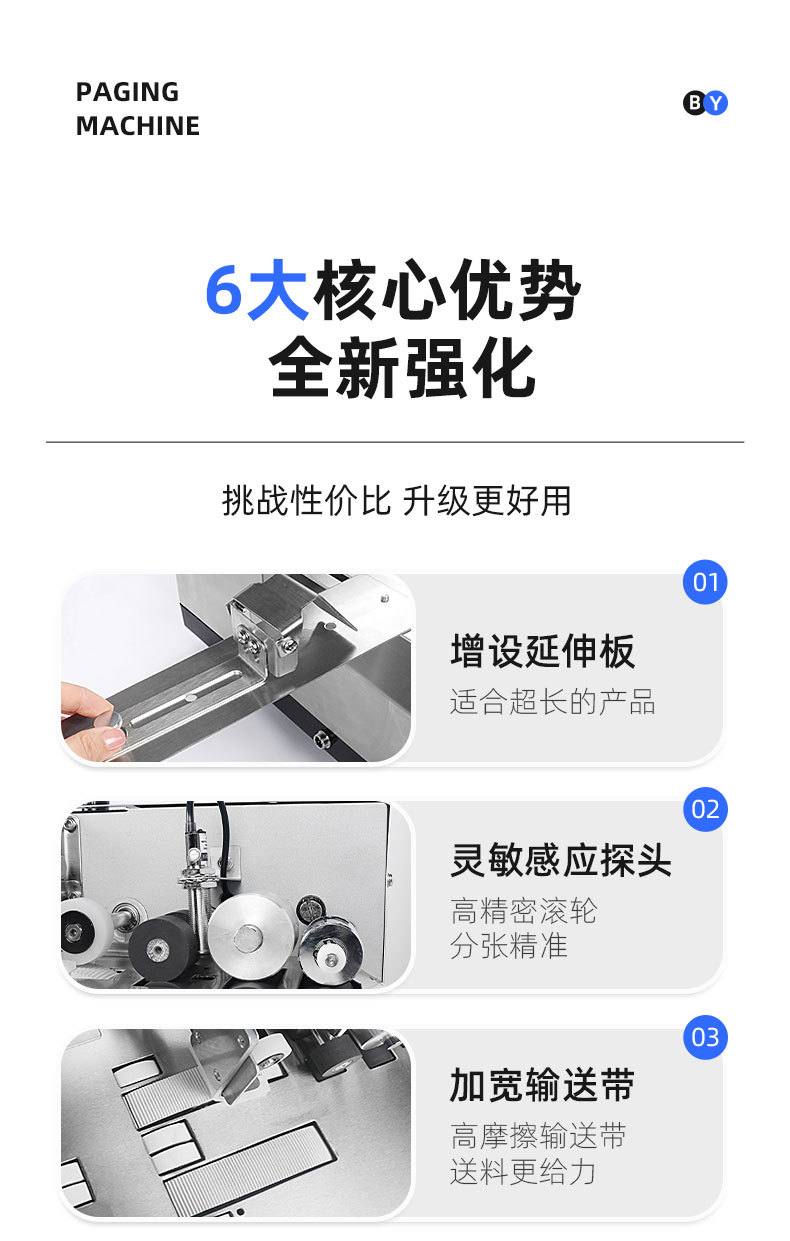 PAGING
MACHINE

BY

6大核心优势
全新强化

挑战性价比 升级更好用

01
增设延伸板
适合超长的产品

02
灵敏感应探头
高精密滚轮
分张精准

03
加宽输送带
高摩擦输送带
送料更给力