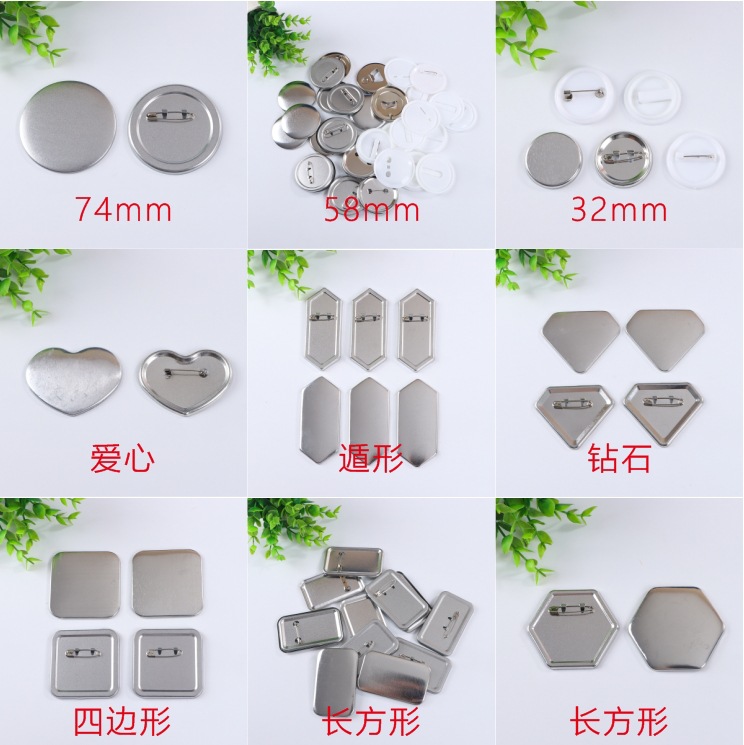 74mm

58mm

32mm

爱心

遁形

钻石

四边形

长方形

长方形