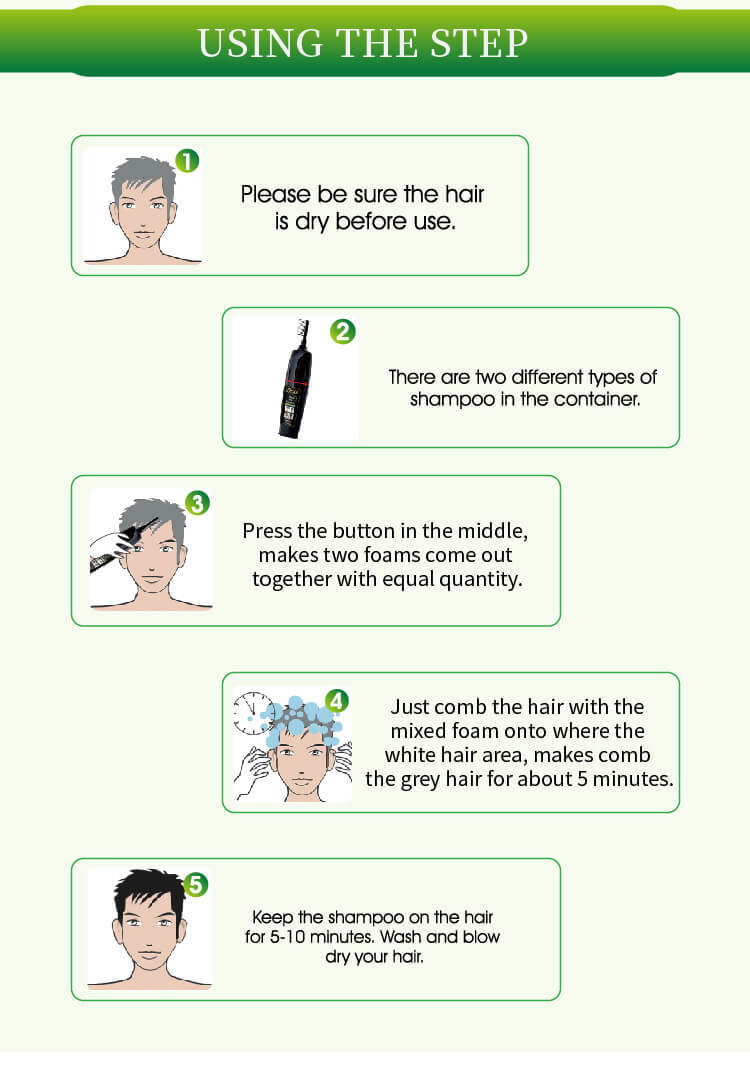 USING THE STEP

1
Please be sure the hair is dry before use.

2
There are two different types of shampoo in the container.

3
Press the button in the middle, makes two foams come out together with equal quantity.

4
Just comb the hair with the mixed foam onto where the white hair area, makes comb the grey hair for about 5 minutes.

5
Keep the shampoo on the hair for 5-10 minutes. Wash and blow dry your hair.