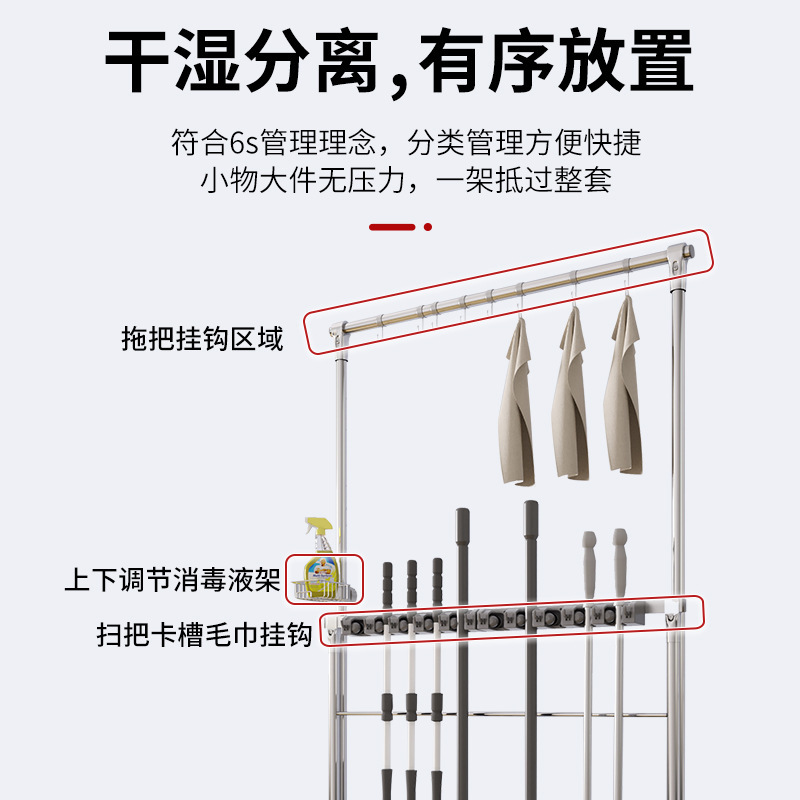 干湿分离，有序放置

符合6s管理理念，分类管理方便快捷
小物大件无压力，一架抵过整套

拖把挂钩区域

上下调节消毒液架

扫把卡槽毛巾挂钩