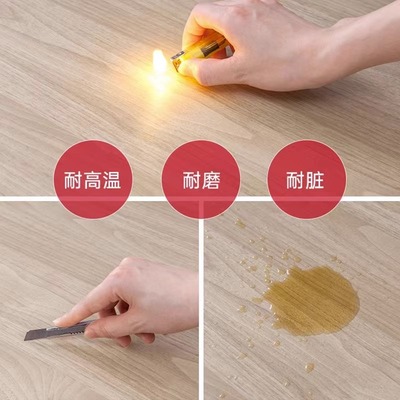 耐高温

耐磨

耐脏