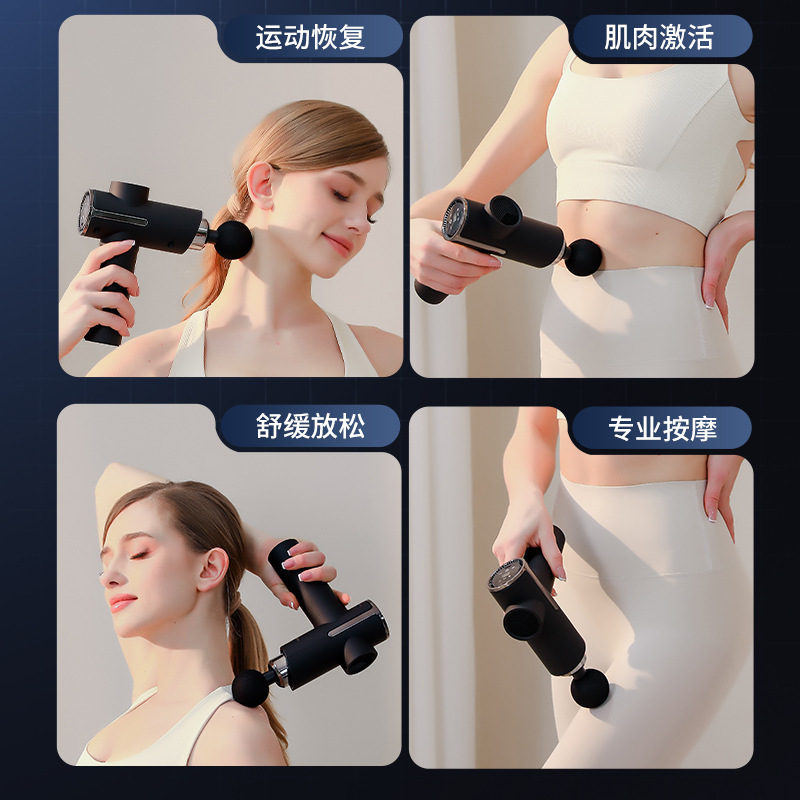 运动恢复

肌肉激活

舒缓放松

专业按摩