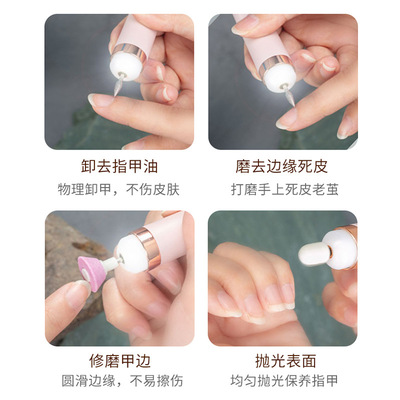 卸去指甲油
物理卸甲，不伤皮肤

磨去边缘死皮
打磨手上死皮老茧

修磨甲边
圆滑边缘，不易擦伤

抛光表面
均匀抛光保养指甲