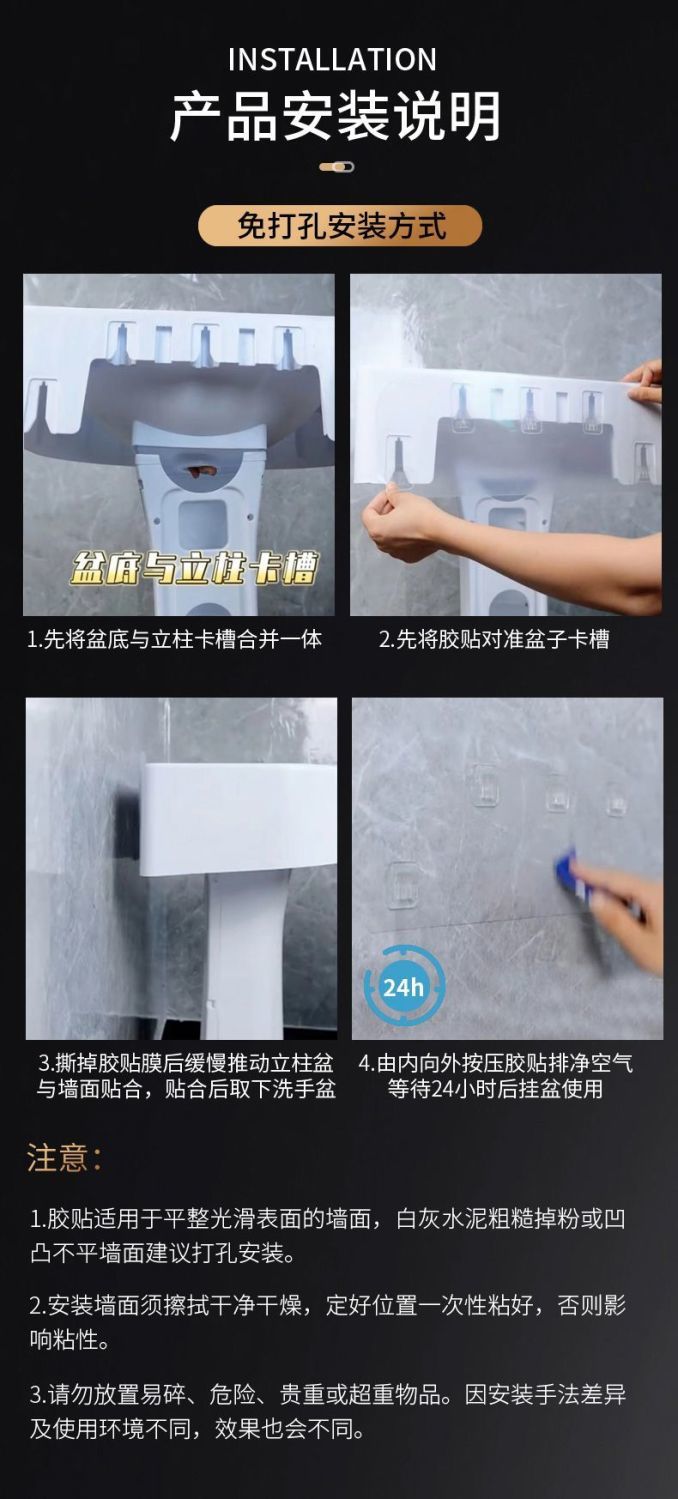 INSTALLATION
产品安装说明

免打孔安装方式

盆底与立柱卡槽

1.先将盆底与立柱卡槽合并一体

2.先将胶贴对准盆子卡槽

24h

3.撕掉胶贴膜后缓慢推动立柱盆与墙面贴合，贴合后取下洗手盆

4.由内向外按压胶贴排净空气等待24小时后挂盆使用

注意:

1.胶贴适用于平整光滑表面的墙面，白灰水泥粗糙掉粉或凹凸不平墙面建议打孔安装。

2.安装墙面须擦拭干净干燥，定好位置一次性粘好，否则影响粘性。

3.请勿放置易碎、危险、贵重或超重物品。因安装手法差异及使用环境不同，效果也会不同。