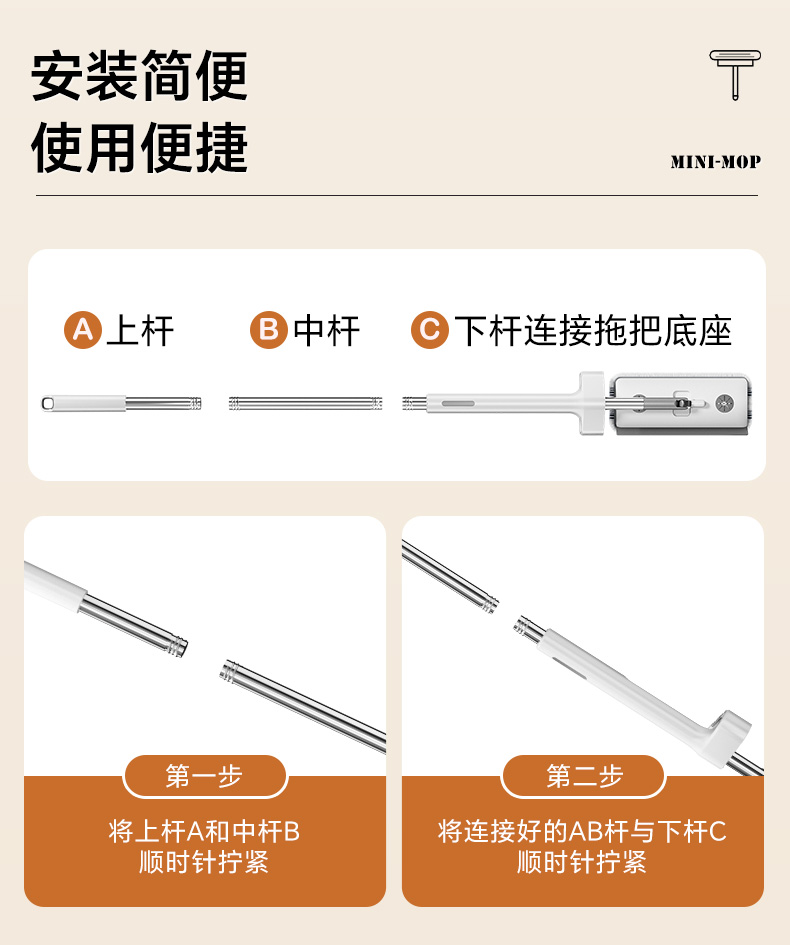 安装简便
使用便捷

MINI-MOP

A 上杆　B 中杆　C 下杆连接拖把底座

第一步
将上杆A和中杆B
顺时针拧紧

第二步
将连接好的AB杆与下杆C
顺时针拧紧