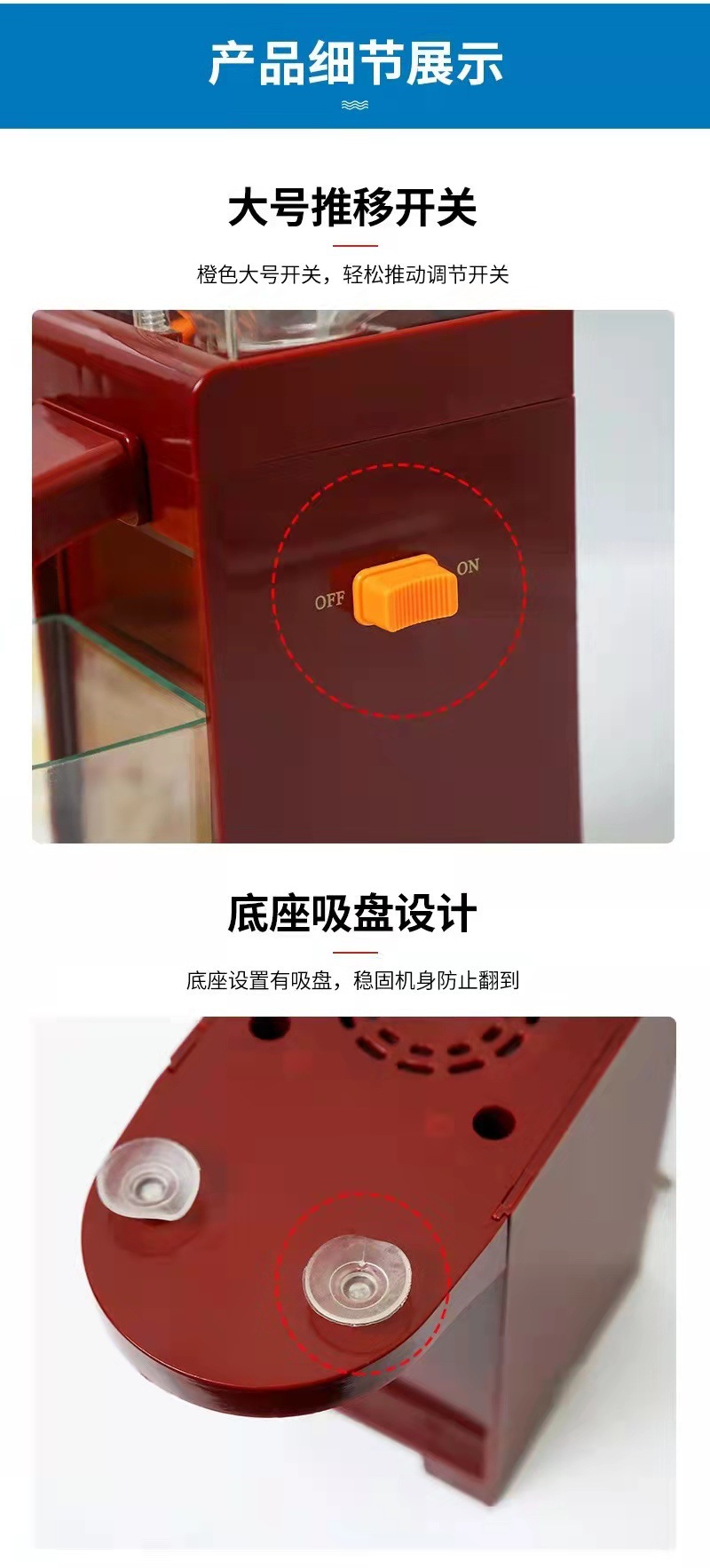 产品细节展示

大号推移开关

橙色大号开关，轻松推动调节开关

OFF ON

底座吸盘设计

底座设置有吸盘，稳固机身防止翻到