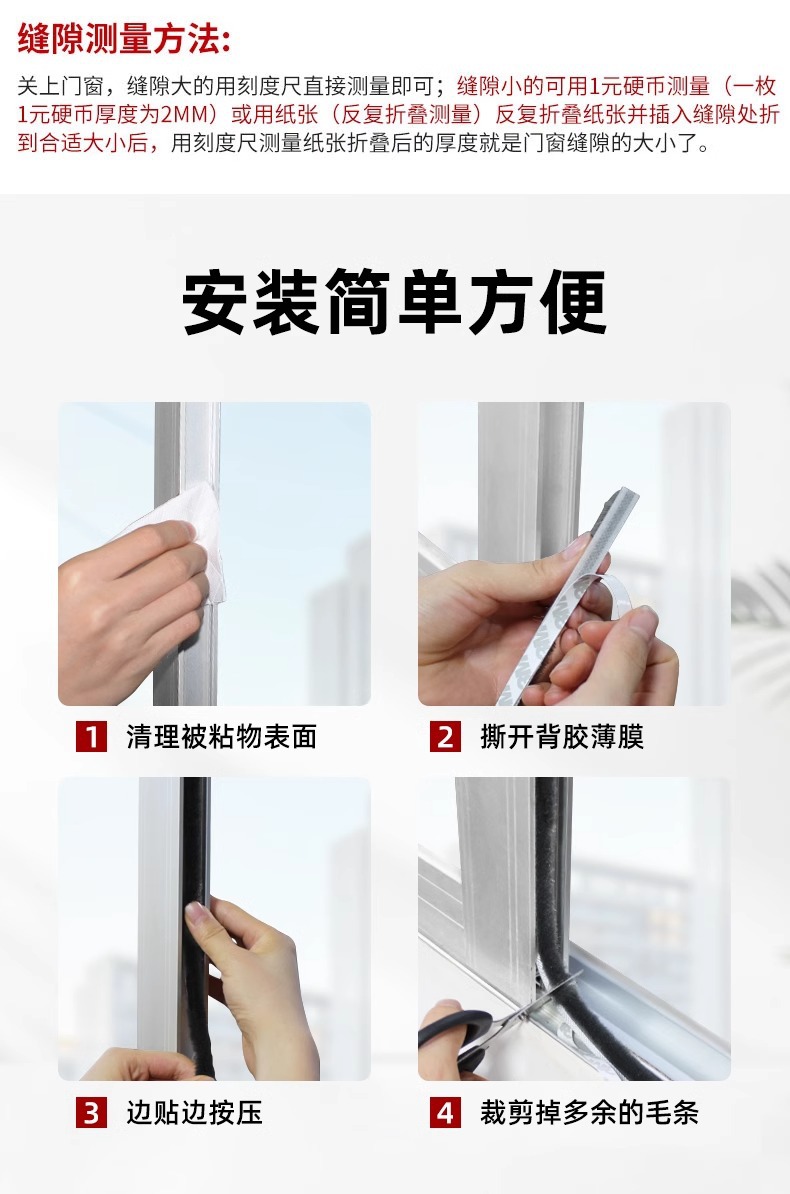 缝隙测量方法:

关上门窗，缝隙大的用刻度尺直接测量即可；缝隙小的可用1元硬币测量（一枚1元硬币厚度为2MM）或用纸张（反复折叠测量）反复折叠纸张并插入缝隙处折到合适大小后，用刻度尺测量纸张折叠后的厚度就是门窗缝隙的大小了。

安装简单方便

1 清理被粘物表面

2 撕开背胶薄膜

3 边贴边按压

4 裁剪掉多余的毛条