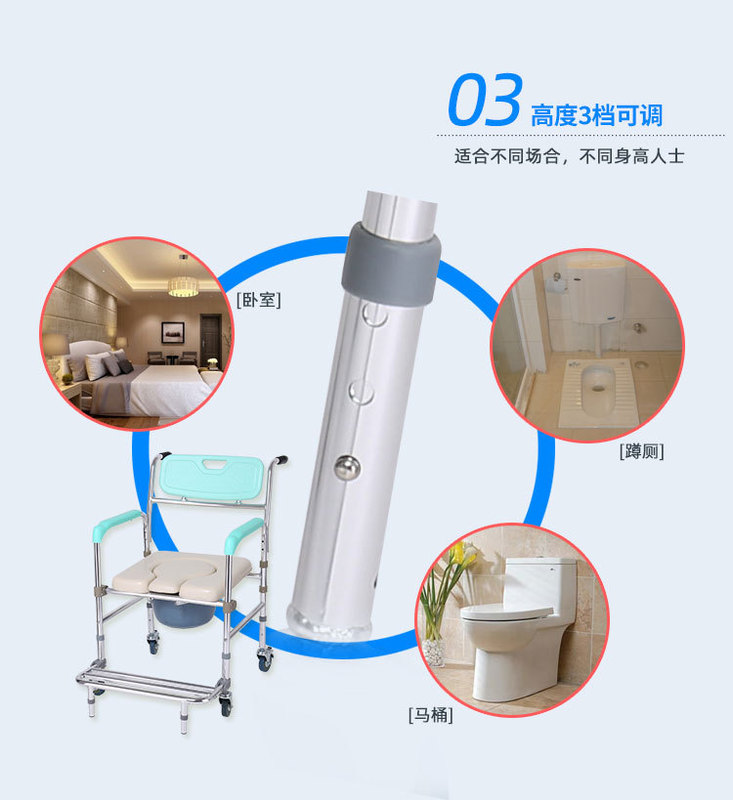 03 高度3档可调

适合不同场合，不同身高人士

[卧室]

[蹲厕]

[马桶]