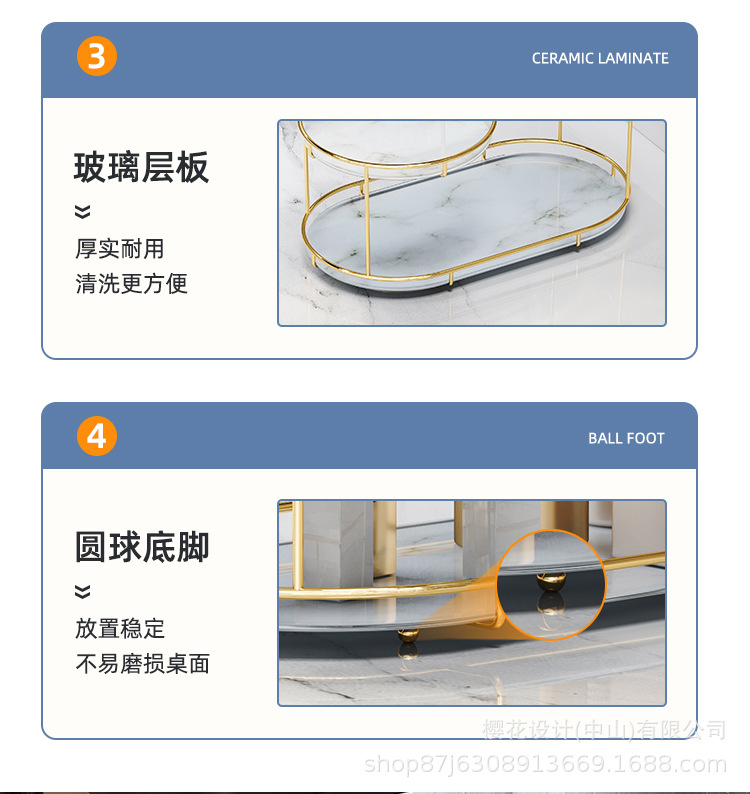 3

CERAMIC LAMINATE

玻璃层板

厚实耐用
清洗更方便

4

BALL FOOT

圆球底脚

放置稳定
不易磨损桌面

樱花设计(中山)有限公司
shop87j6308913669.1688.com