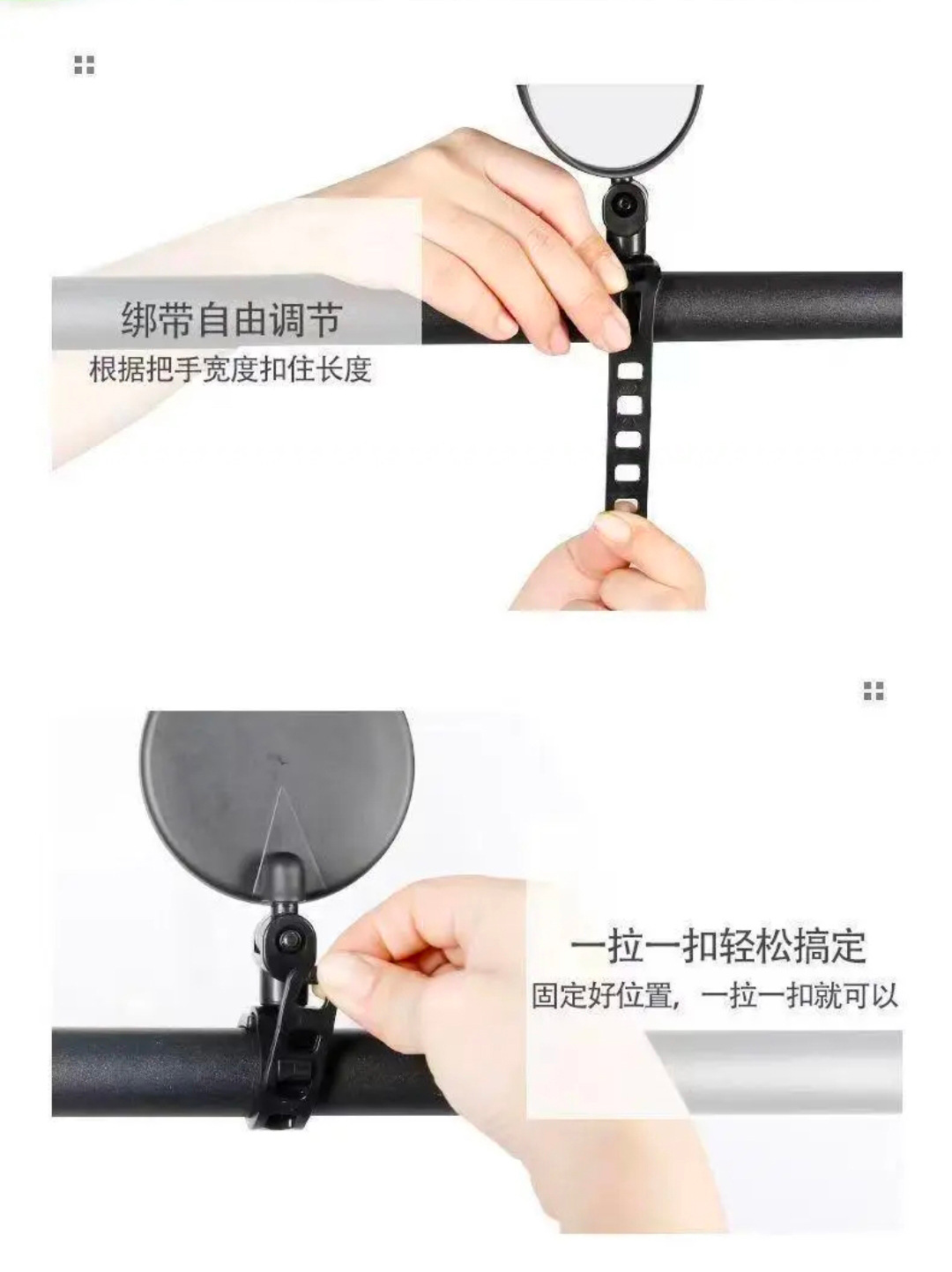 绑带自由调节
根据把手宽度扣住长度

一拉一扣轻松搞定
固定好位置，一拉一扣就可以