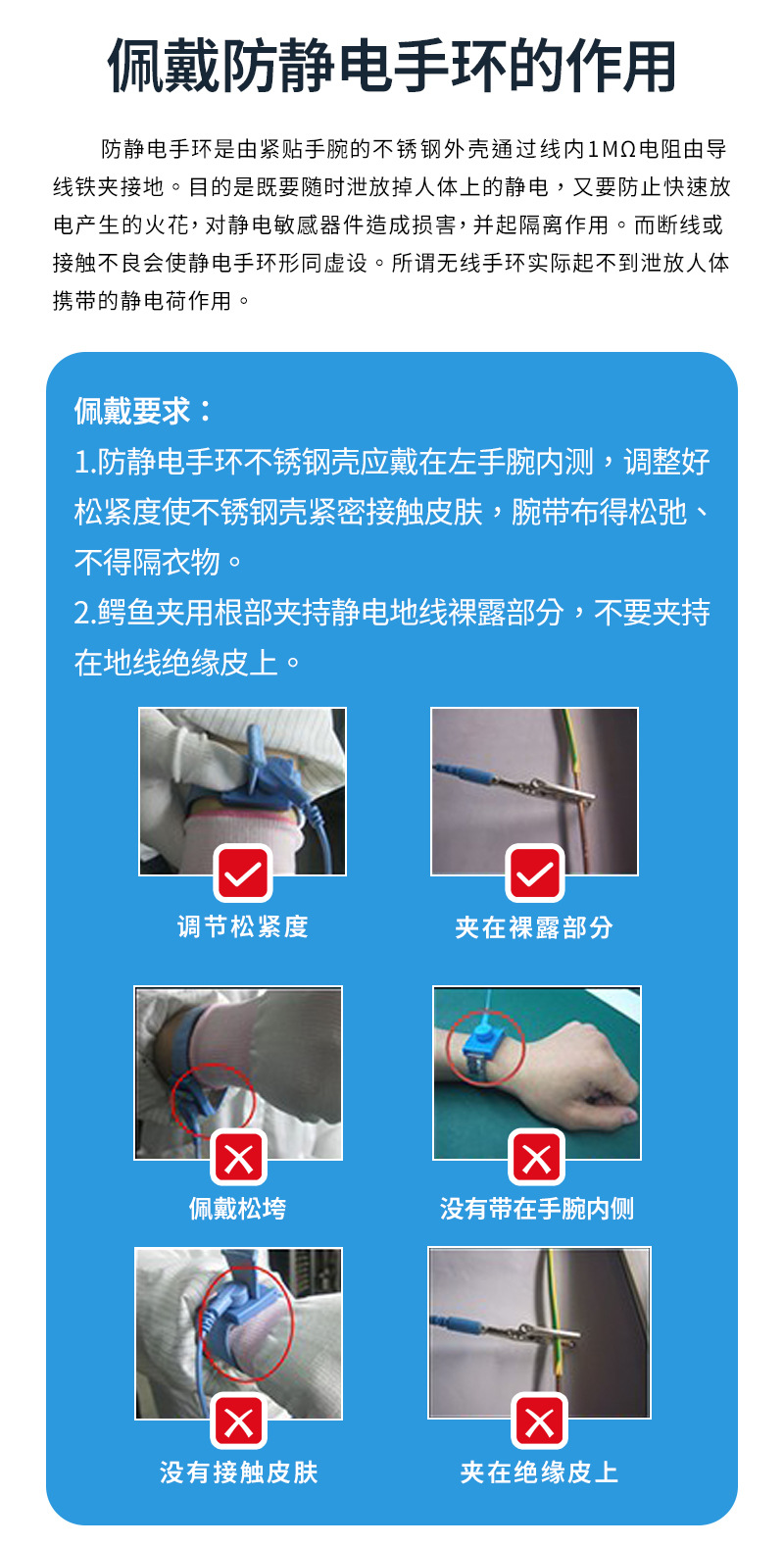 佩戴防静电手环的作用

防静电手环是由紧贴手腕的不锈钢外壳通过线内1MΩ电阻由导线铁夹接地。目的是既要随时泄放掉人体上的静电，又要防止快速放电产生的火花，对静电敏感器件造成损害，并起隔离作用。而断线或接触不良会使静电手环形同虚设。所谓无线手环实际起不到泄放人体携带的静电荷作用。

佩戴要求：
1.防静电手环不锈钢壳应戴在左手腕内测，调整好松紧度使不锈钢壳紧密接触皮肤，腕带布得松弛、不得隔衣物。
2.鳄鱼夹用根部夹持静电地线裸露部分，不要夹持在地线绝缘皮上。

调节松紧度

夹在裸露部分

佩戴松垮

没有带在手腕内侧

没有接触皮肤

夹在绝缘皮上