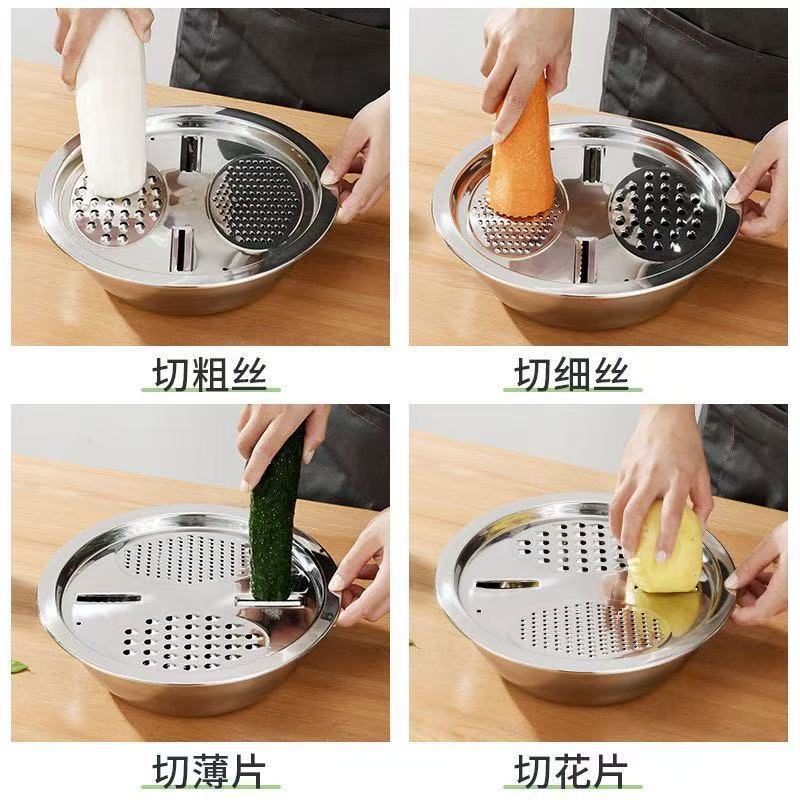 切粗丝

切细丝

切薄片

切花片