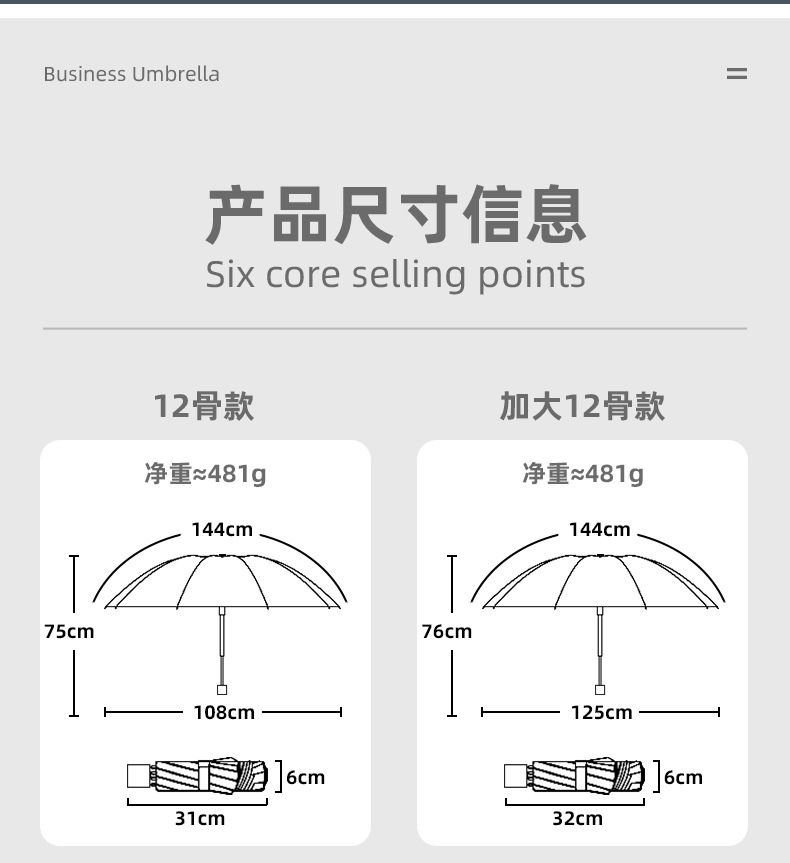 Business Umbrella

产品尺寸信息
Six core selling points

12骨款

净重≈481g

144cm

75cm

108cm

6cm

31cm

加大12骨款

净重≈481g

144cm

76cm

125cm

6cm

32cm