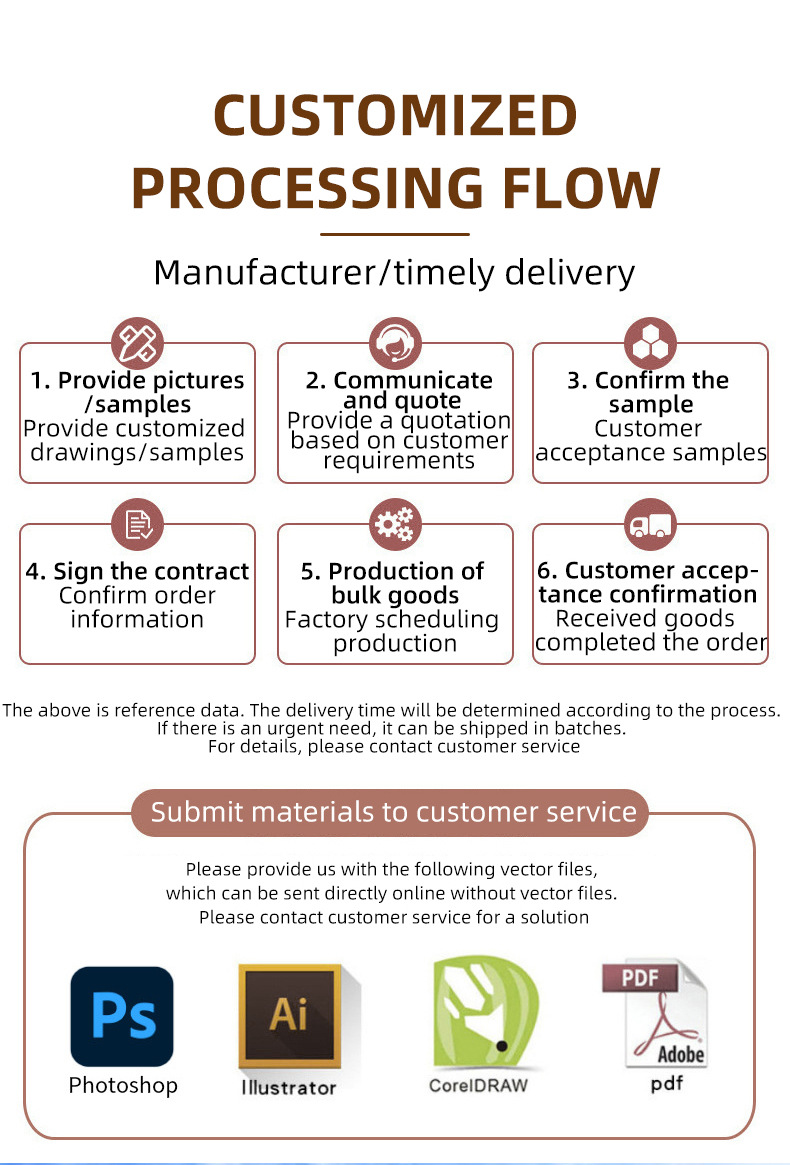 CUSTOMIZED PROCESSING FLOW

Manufacturer/timely delivery

1. Provide pictures /samples
Provide customized drawings/samples

2. Communicate and quote
Provide a quotation based on customer requirements

3. Confirm the sample
Customer acceptance samples

4. Sign the contract
Confirm order information

5. Production of bulk goods
Factory scheduling production

6. Customer acceptance confirmation
Received goods completed the order

The above is reference data. The delivery time will be determined according to the process. If there is an urgent need, it can be shipped in batches. For details, please contact customer service

Submit materials to customer service

Please provide us with the following vector files, which can be sent directly online without vector files. Please contact customer service for a solution

Ps
Photoshop

Ai
Illustrator

CorelDRAW

PDF
Adobe
pdf