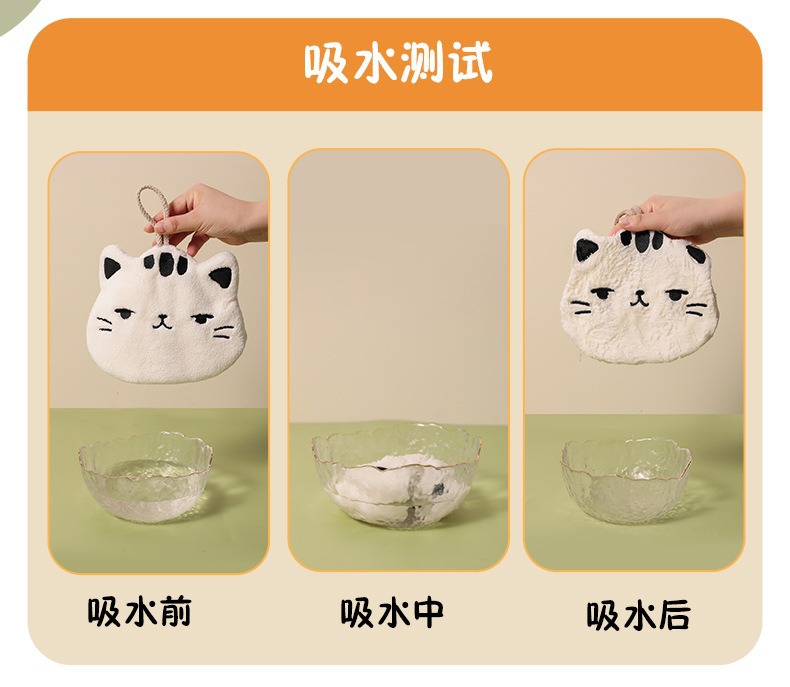 吸水测试

吸水前

吸水中

吸水后