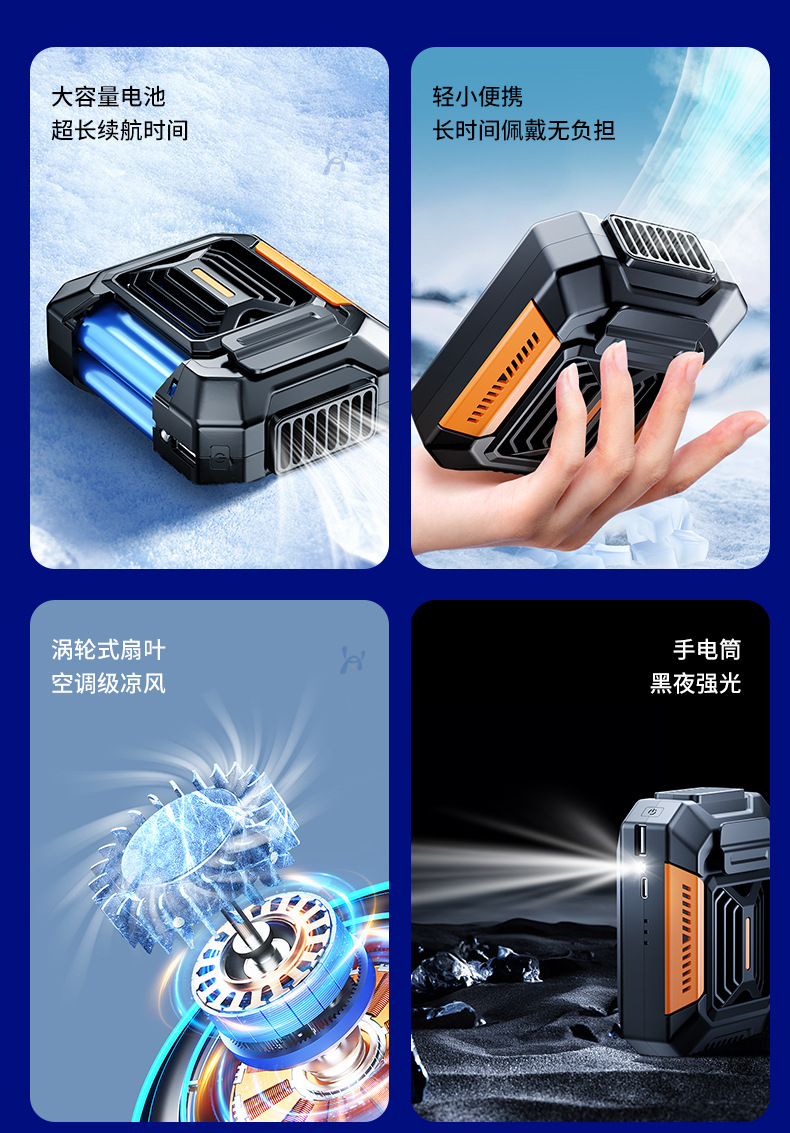 大容量电池
超长续航时间

轻小便携
长时间佩戴无负担

涡轮式扇叶
空调级凉风

手电筒
黑夜强光