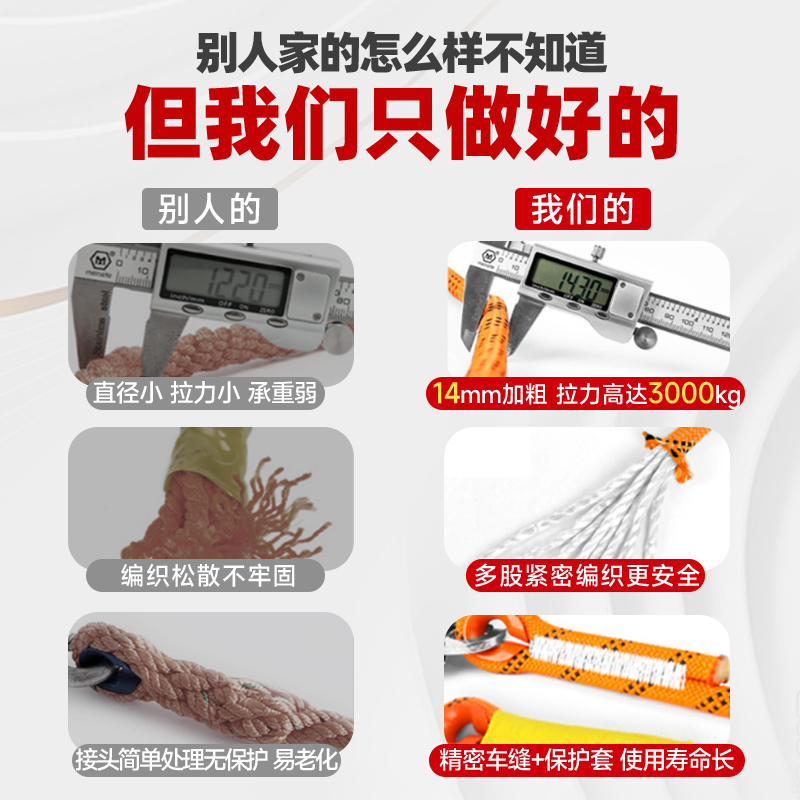 别人家的怎么样不知道
但我们只做好的

别人的

12.20

直径小 拉力小 承重弱

编织松散不牢固

接头简单处理无保护 易老化

我们的

14.30

14mm加粗 拉力高达3000kg

多股紧密编织更安全

精密车缝+保护套 使用寿命长