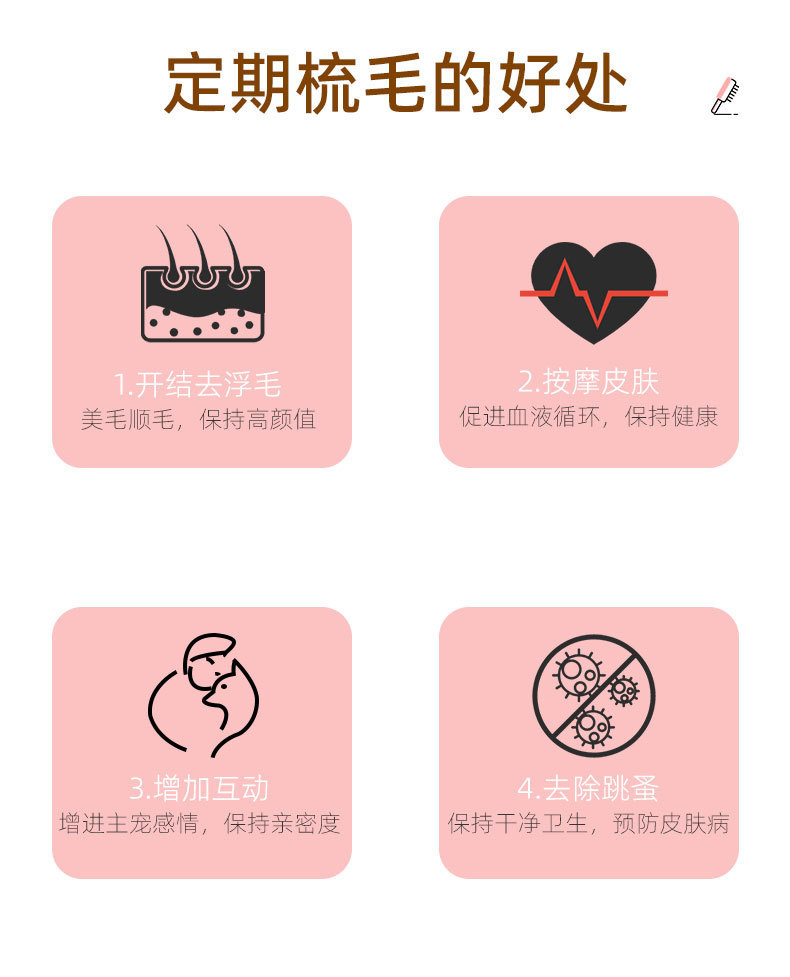 定期梳毛的好处

1.开结去浮毛
美毛顺毛，保持高颜值

2.按摩皮肤
促进血液循环，保持健康

3.增加互动
增进主宠感情，保持亲密度

4.去除跳蚤
保持干净卫生，预防皮肤病